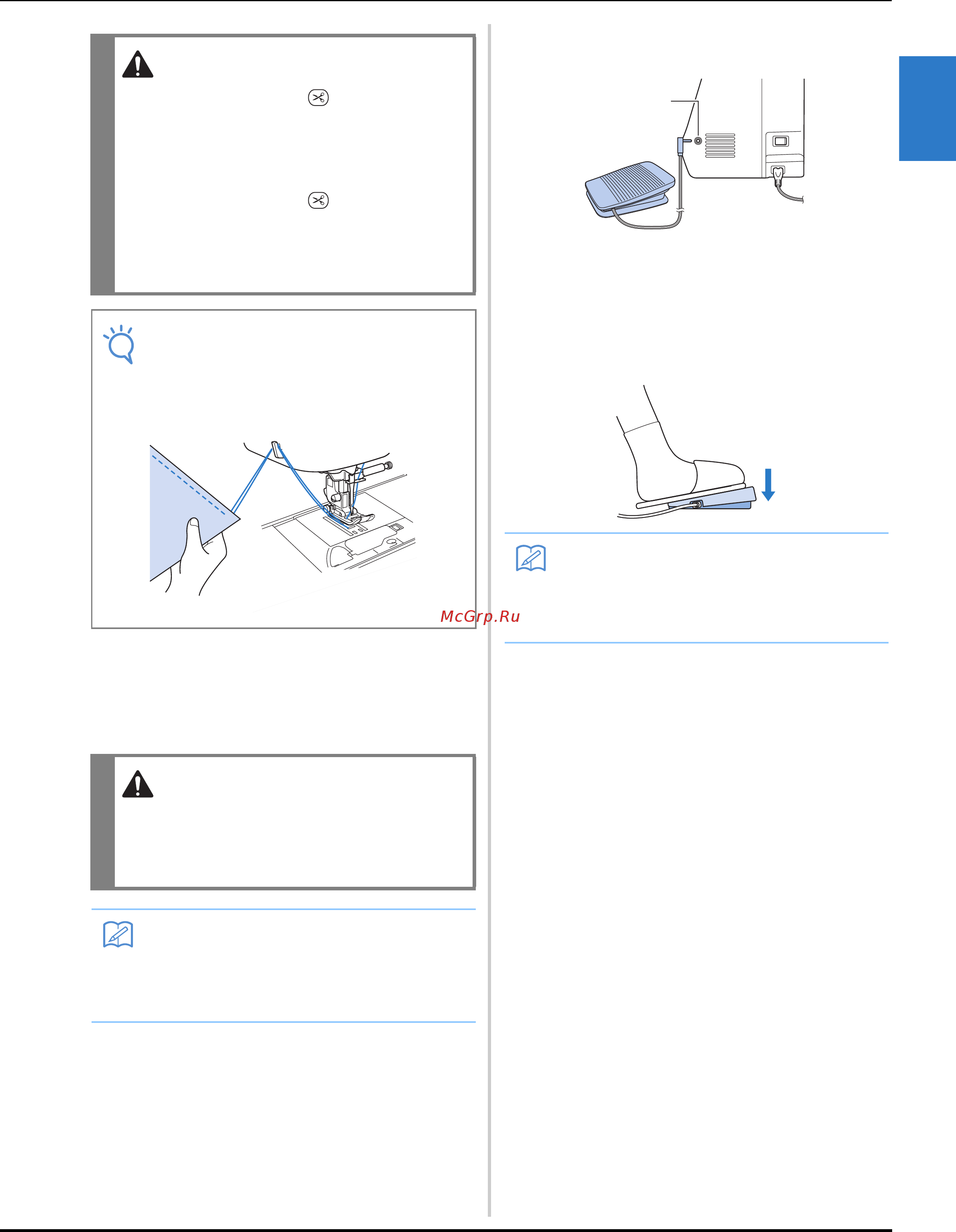 McGrp.Ru