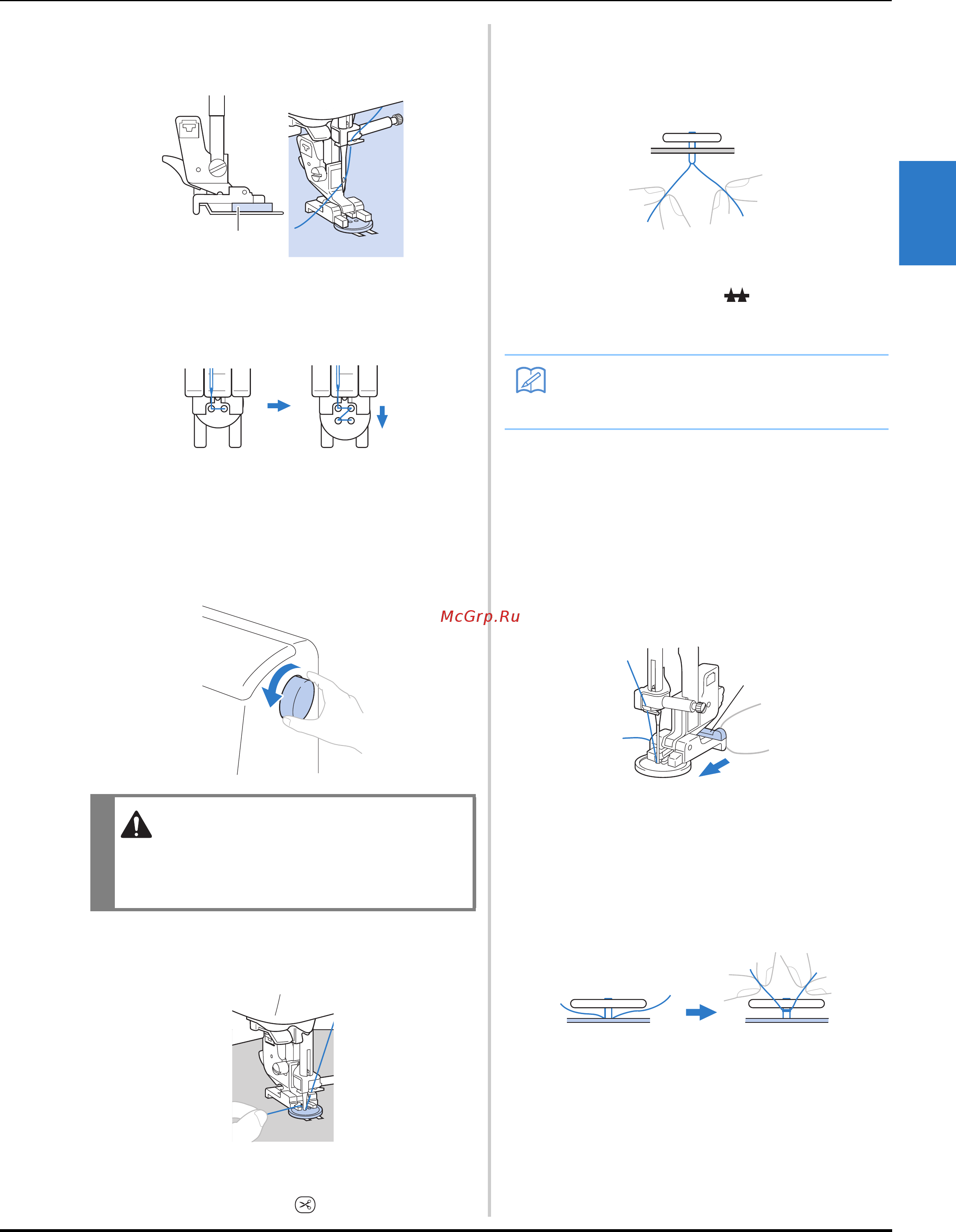 McGrp.Ru