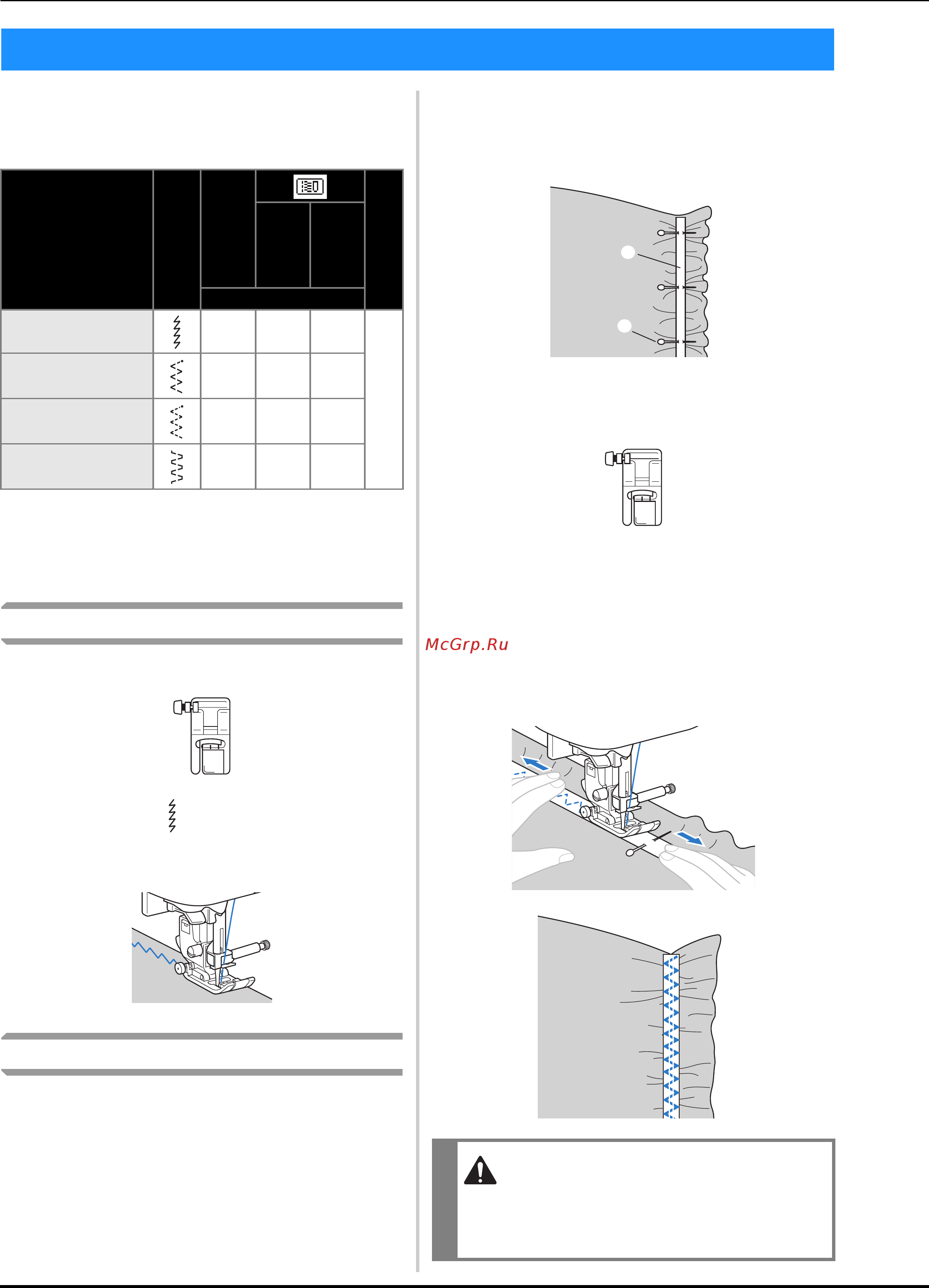 McGrp.Ru