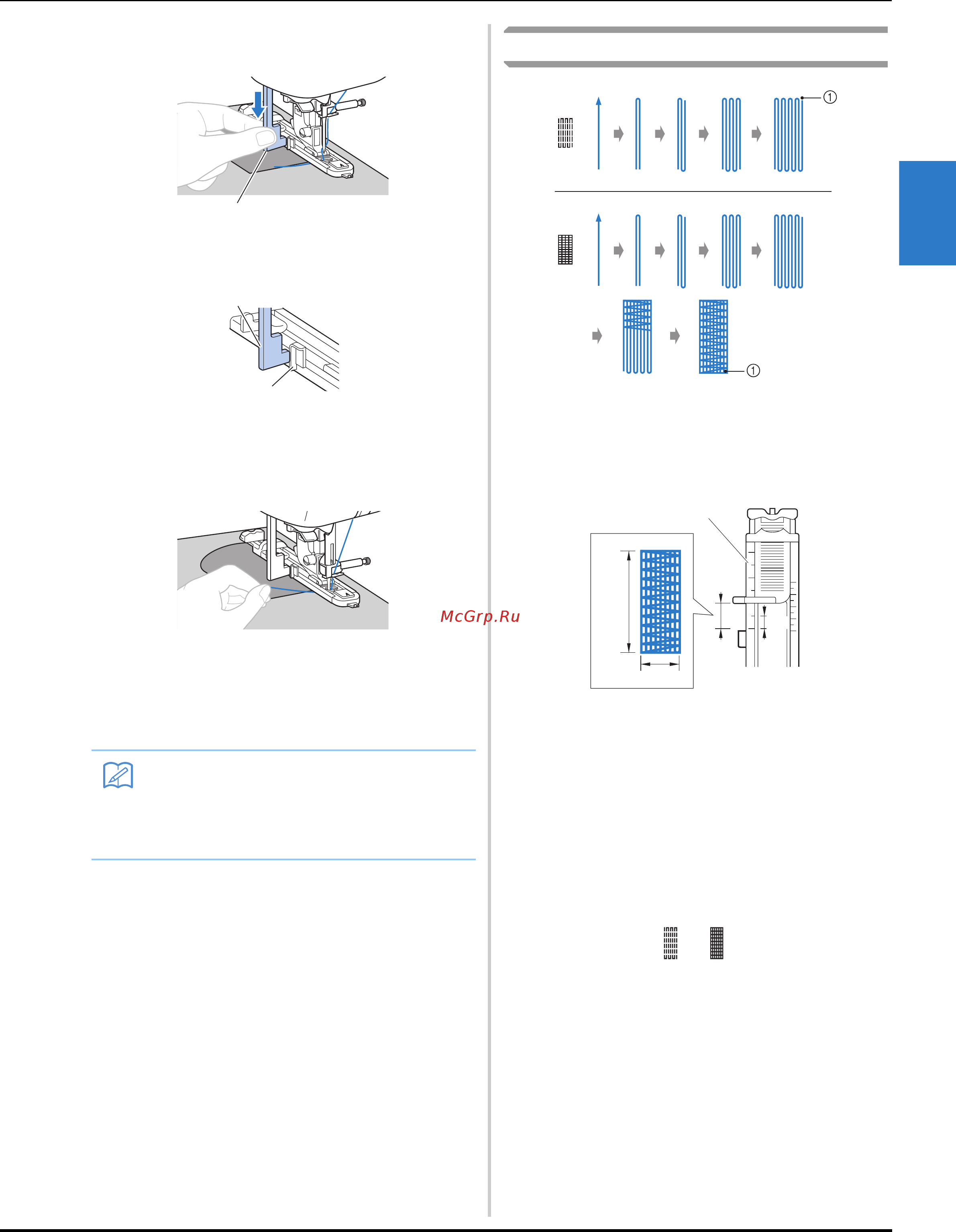 ①

①

McGrp.Ru