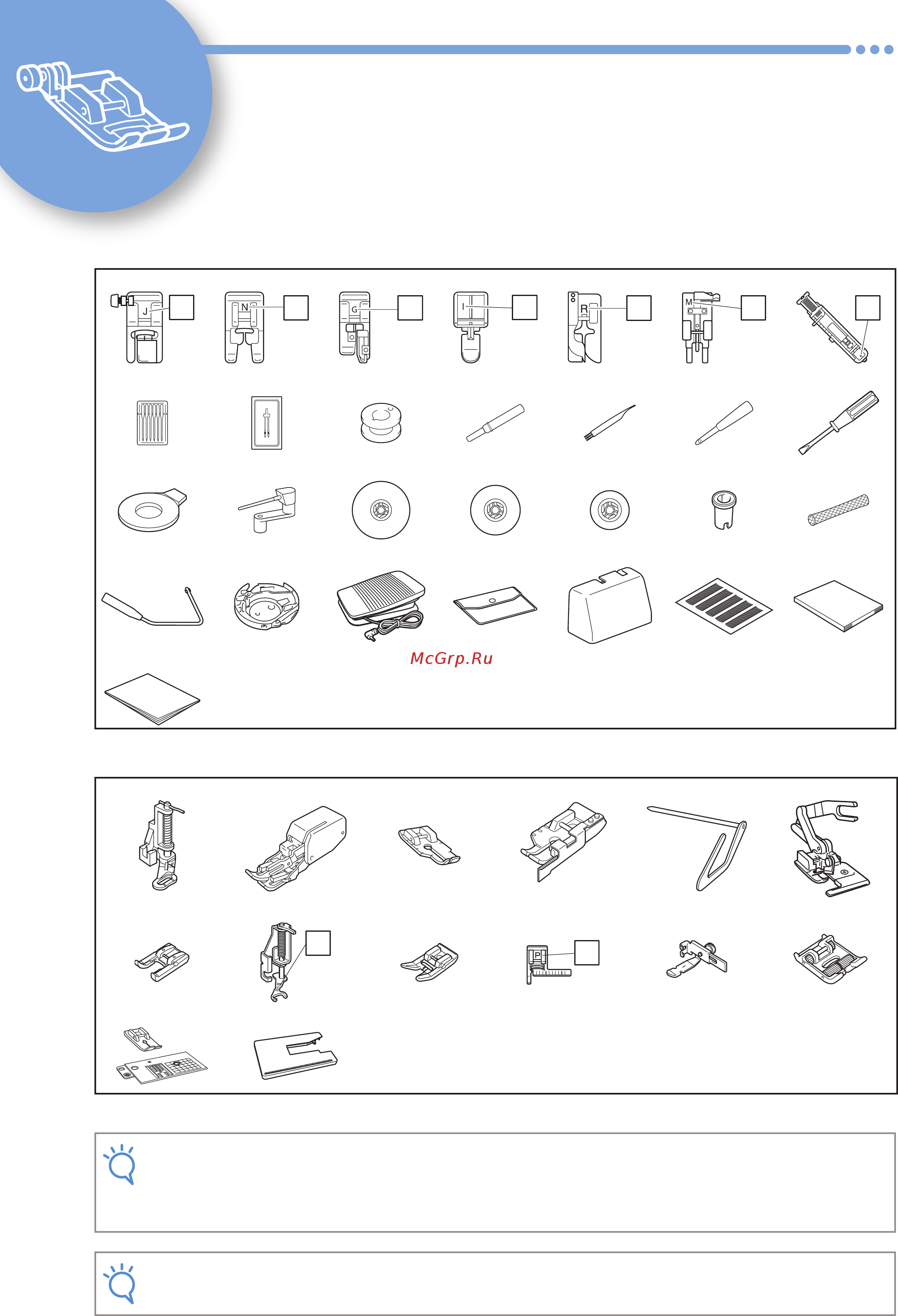 J

N

G

I

R

M

McGrp.Ru

P