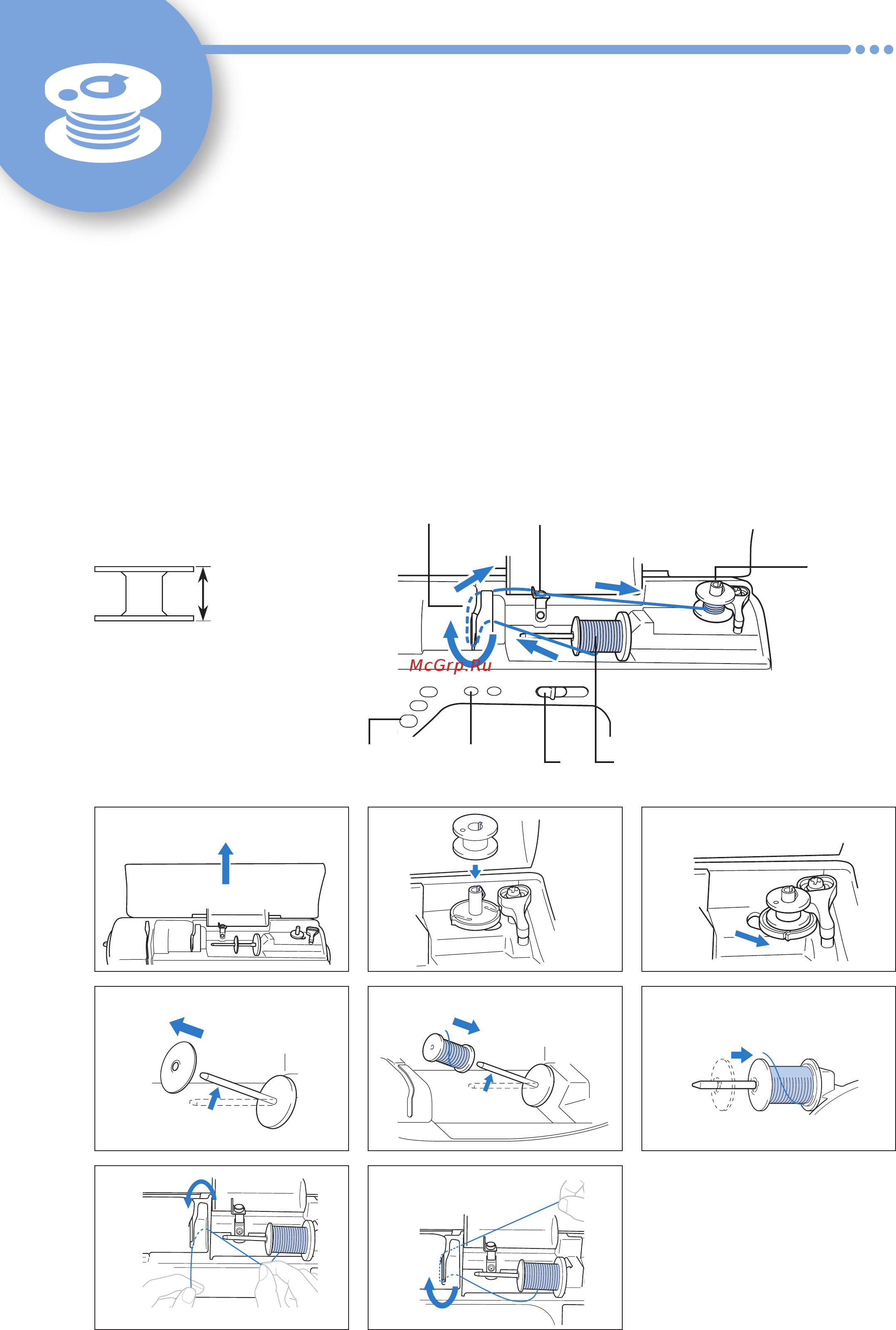 McGrp.Ru