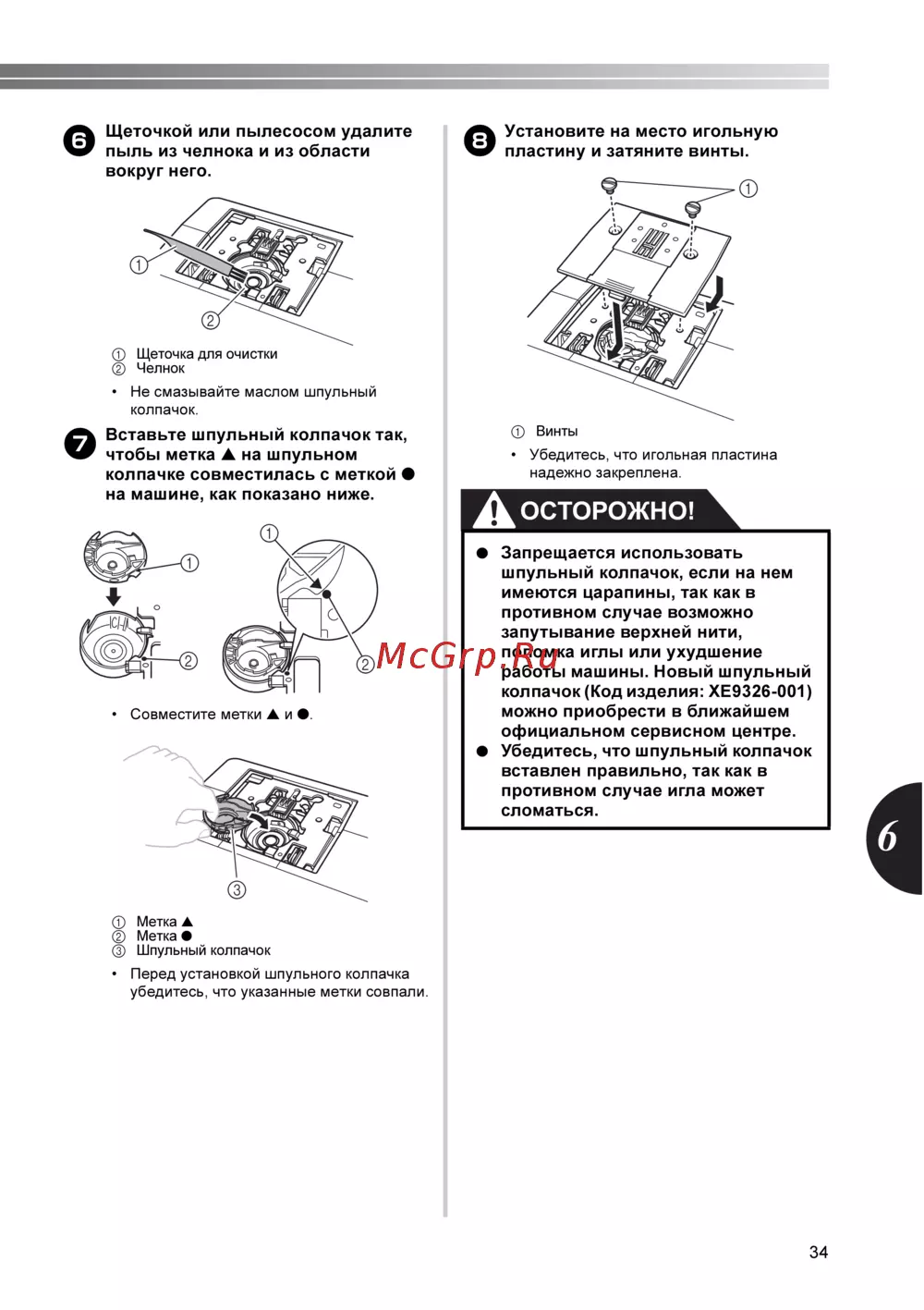 6 Щеточкой или пылесосом удалите пыль из челнока и из области вокруг него.

①

②

① Щеточка для очистки
② Челнок

• Не смазывайте маслом шпульный колпачок.

7 Вставьте шпульный колпачок так, чтобы метка ▲ на шпульном колпачке совместилась с меткой ● на машине, как показано ниже.

①

②

①

②

• Совместите метки ▲ и ●.

③

① Метка ▲
② Метка ●
③ Шпульный колпачок

• Перед установкой шпульного колпачка убедитесь, что указанные метки совпали.

8 Установите на место игольную пластину и затяните винты.

①

① Винты

• Убедитесь, что игольная пластина надежно закреплена.

ОСТОРОЖНО!

● Запрещается использовать шпульный колпачок, если на нем имеются царапины, так как в противном случае возможно запутывание верхней нити, поломка иглы или ухудшение работы машины. Новый шпульный колпачок (Код изделия: XE9326-001) можно приобрести в ближайшем официальном сервисном центре.
● Убедитесь, что шпульный колпачок вставлен правильно, так как в противном случае игла может сломаться.

McGrp.Ru

6

34