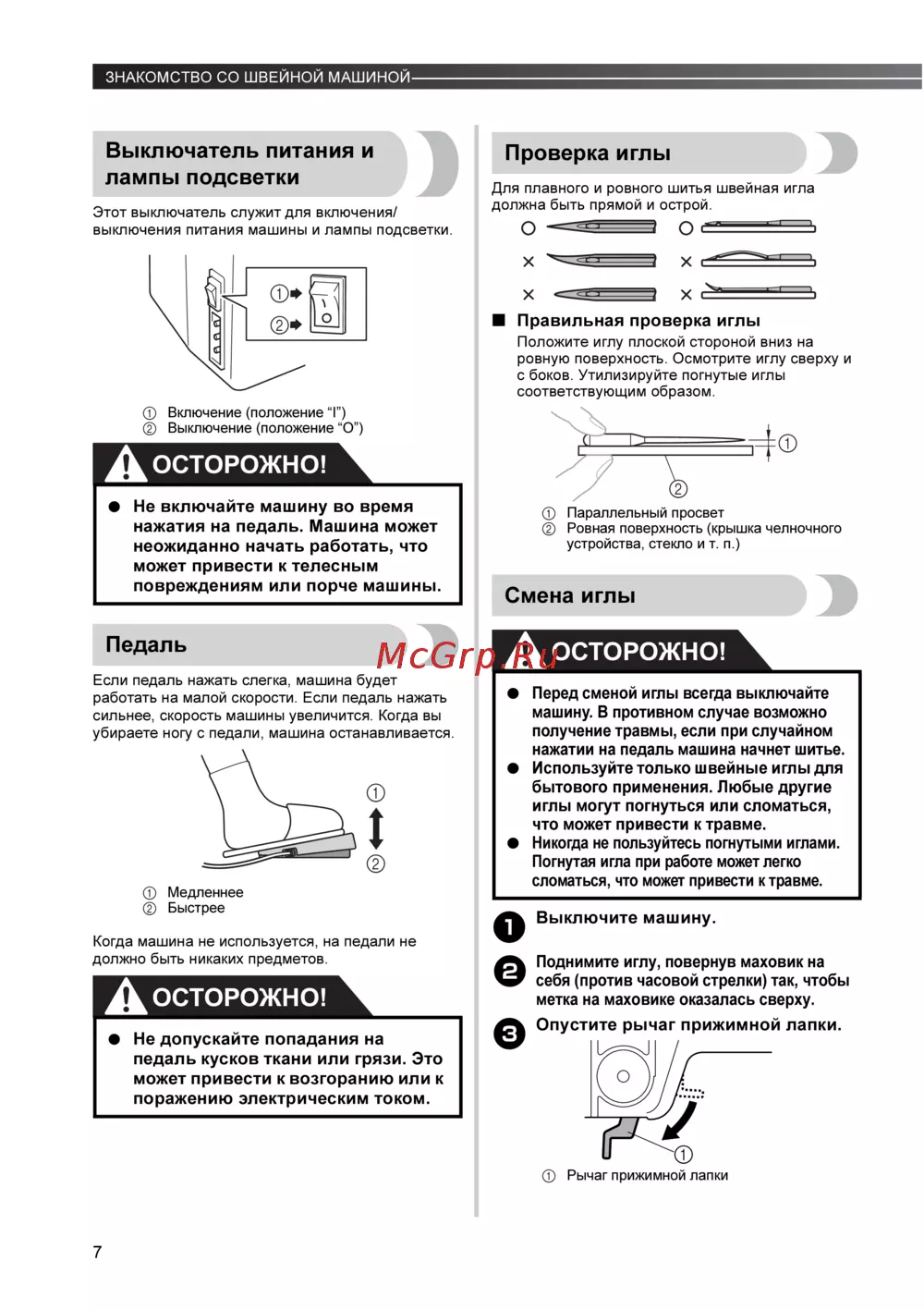 ЗНАКОМСТВО СО ШВЕЙНОЙ МАШИНОЙ

Выключатель питания и лампы подсветки

Этот выключатель служит для включения/выключения питания машины и лампы подсветки.

①
②

① Включение (положение “I”)
② Выключение (положение “O”)

ОСТОРОЖНО!

● Не включайте машину во время нажатия на педаль. Машина может неожиданно начать работать, что может привести к телесным повреждениям или порче машины.

Педаль

Если педаль нажать слегка, машина будет работать на малой скорости. Если педаль нажать сильнее, скорость машины увеличится. Когда вы убираете ногу с педали, машина останавливается.

①
②

① Медленнее
② Быстрее

Когда машина не используется, на педали не должно быть никаких предметов.

ОСТОРОЖНО!

● Не допускайте попадания на педаль кусков ткани или грязи. Это может привести к возгоранию или к поражению электрическим током.

Проверка иглы

Для плавного и ровного шитья швейная игла должна быть прямой и острой.

○ ○
× ×
× ×

■ Правильная проверка иглы

Положите иглу плоской стороной вниз на ровную поверхность. Осмотрите иглу сверху и с боков. Утилизируйте погнутые иглы соответствующим образом.

①
②

① Параллельный просвет
② Ровная поверхность (крышка челночного устройства, стекло и т. п.)

Смена иглы

McGrp.Ru

ОСТОРОЖНО!

● Перед сменой иглы всегда выключайте машину. В противном случае возможно получение травмы, если при случайном нажатии на педаль машина начнет шитье.
● Используйте только швейные иглы для бытового применения. Любые другие иглы могут погнуться или сломаться, что может привести к травме.
● Никогда не пользуйтесь погнутыми иглами. Погнутая игла при работе может легко сломаться, что может привести к травме.

1 Выключите машину.

2 Поднимите иглу, повернув маховик на себя (против часовой стрелки) так, чтобы метка на маховике оказалась сверху.

3 Опустите рычаг прижимной лапки.

①

① Рычаг прижимной лапки

7