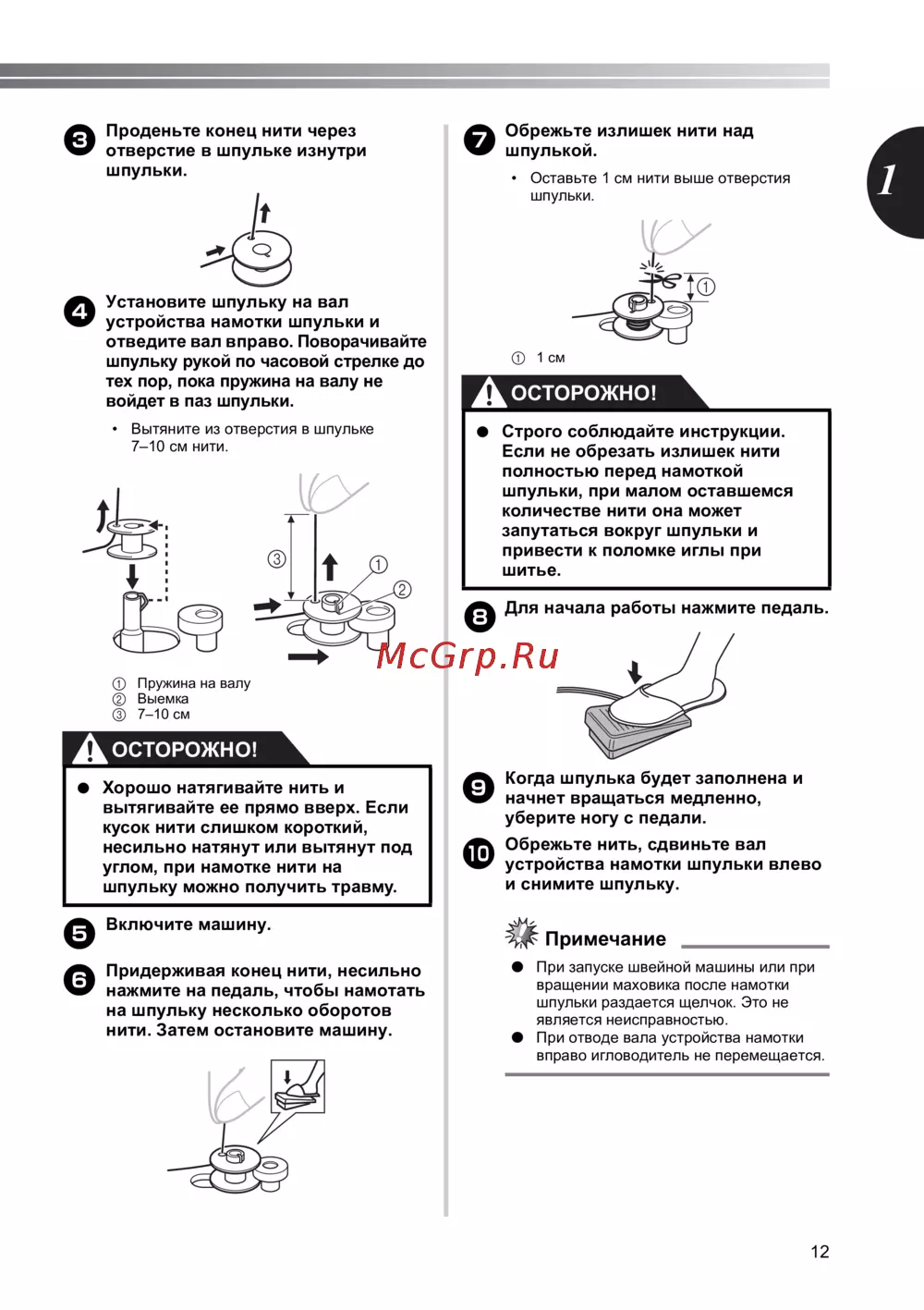 3 Проденьте конец нити через отверстие в шпульке изнутри шпульки.

4 Установите шпульку на вал устройства намотки шпульки и отведите вал вправо. Поворачивайте шпульку рукой по часовой стрелке до тех пор, пока пружина на валу не войдет в паз шпульки.

• Вытяните из отверстия в шпульке 7–10 см нити.

③ ① ②

① Пружина на валу
② Выемка
③ 7–10 см

ОСТОРОЖНО!

● Хорошо натягивайте нить и вытягивайте ее прямо вверх. Если кусок нити слишком короткий, несильно натянут или вытянут под углом, при намотке нити на шпульку можно получить травму.

5 Включите машину.

6 Придерживая конец нити, несильно нажмите на педаль, чтобы намотать на шпульку несколько оборотов нити. Затем остановите машину.

7 Обрежьте излишек нити над шпулькой.

• Оставьте 1 см нити выше отверстия шпульки.

①

① 1 см

ОСТОРОЖНО!

● Строго соблюдайте инструкции. Если не обрезать излишек нити полностью перед намоткой шпульки, при малом оставшемся количестве нити она может запутаться вокруг шпульки и привести к поломке иглы при шитье.

8 Для начала работы нажмите педаль.

McGrp.Ru

9 Когда шпулька будет заполнена и начнет вращаться медленно, уберите ногу с педали.

10 Обрежьте нить, сдвиньте вал устройства намотки шпульки влево и снимите шпульку.

Примечание

● При запуске швейной машины или при вращении маховика после намотки шпульки раздается щелчок. Это не является неисправностью.
● При отводе вала устройства намотки вправо игловодитель не перемещается.

1

12