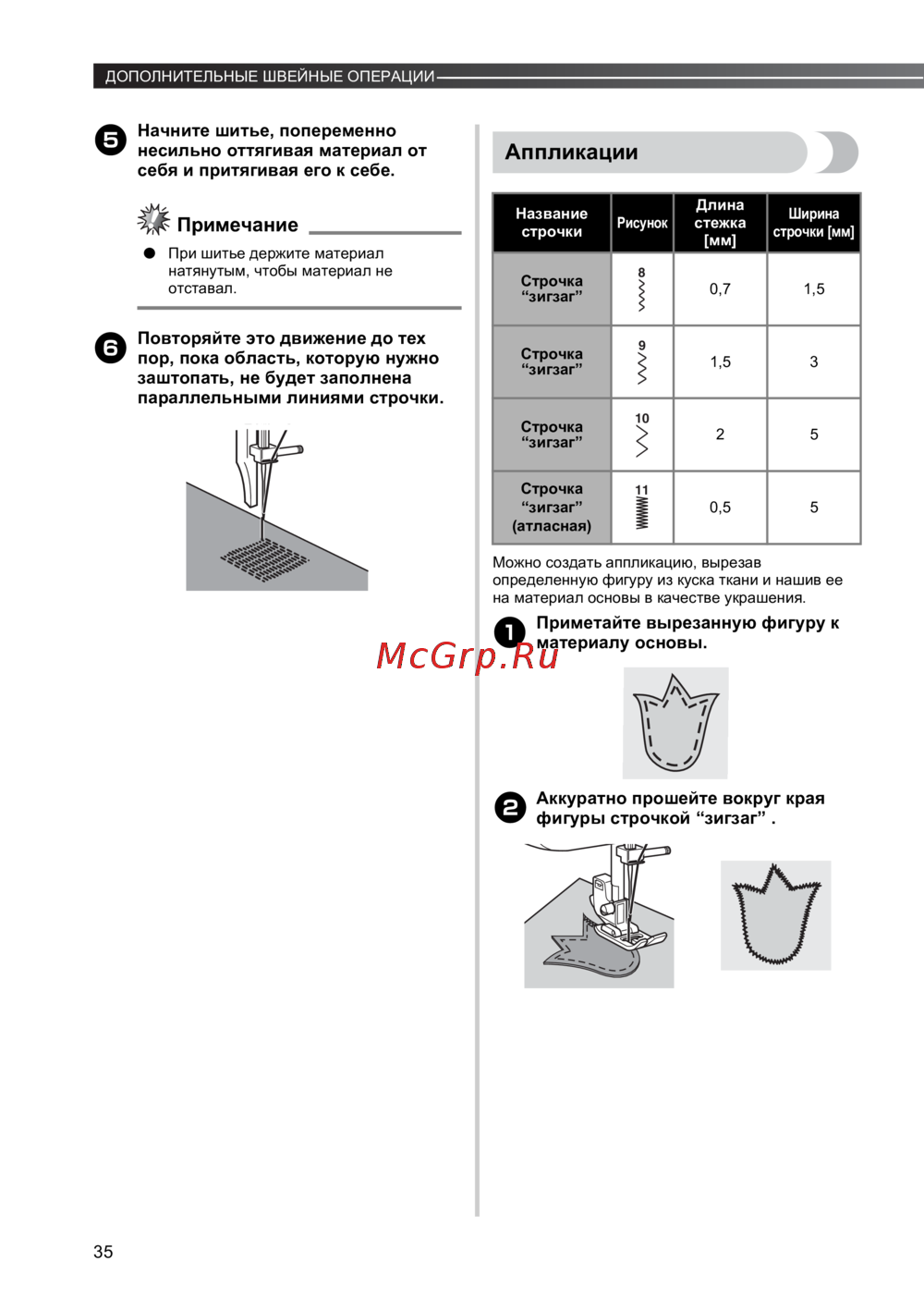 ДОПОЛНИТЕЛЬНЫЕ ШВЕЙНЫЕ ОПЕРАЦИИ

5 Начните шитье, попеременно несильно оттягивая материал от себя и притягивая его к себе.

Примечание

● При шитье держите материал натянутым, чтобы материал не отставал.

6 Повторяйте это движение до тех пор, пока область, которую нужно заштопать, не будет заполнена параллельными линиями строчки.

Аппликации

| Название строчки | Рисунок | Длина стежка [мм] | Ширина строчки [мм] |
|---|---|---|---|
| Строчка “зигзаг” | 8 | 0,7 | 1,5 |
| Строчка “зигзаг” | 9 | 1,5 | 3 |
| Строчка “зигзаг” | 10 | 2 | 5 |
| Строчка “зигзаг” (атласная) | 11 | 0,5 | 5 |

Можно создать аппликацию, вырезав определенную фигуру из куска ткани и нашив ее на материал основы в качестве украшения.

1 Приметайте вырезанную фигуру к материалу основы.

McGrp.Ru

2 Аккуратно прошейте вокруг края фигуры строчкой “зигзаг” .

35