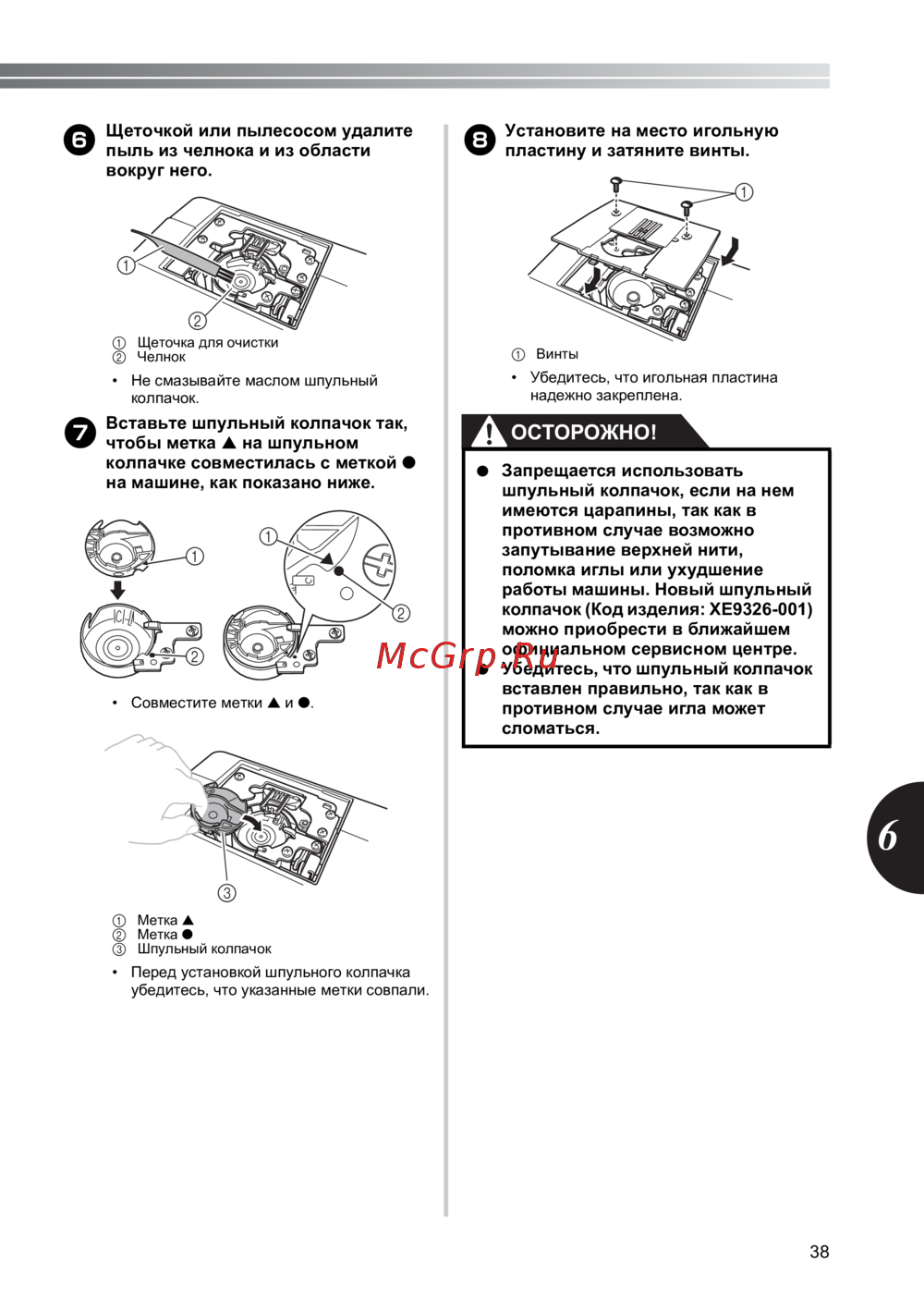 6 Щеточкой или пылесосом удалите пыль из челнока и из области вокруг него.

① 
②

① Щеточка для очистки
② Челнок

• Не смазывайте маслом шпульный колпачок.

7 Вставьте шпульный колпачок так, чтобы метка ▲ на шпульном колпачке совместилась с меткой ● на машине, как показано ниже.

① ② ① ②

• Совместите метки ▲ и ●.

③

① Метка ▲
② Метка ●
③ Шпульный колпачок

• Перед установкой шпульного колпачка убедитесь, что указанные метки совпали.

8 Установите на место игольную пластину и затяните винты.

①

① Винты

• Убедитесь, что игольная пластина надежно закреплена.

ОСТОРОЖНО!

● Запрещается использовать шпульный колпачок, если на нем имеются царапины, так как в противном случае возможно запутывание верхней нити, поломка иглы или ухудшение работы машины. Новый шпульный колпачок (Код изделия: XE9326-001) можно приобрести в ближайшем официальном сервисном центре.
● Убедитесь, что шпульный колпачок вставлен правильно, так как в противном случае игла может сломаться.

McGrp.Ru

6

38