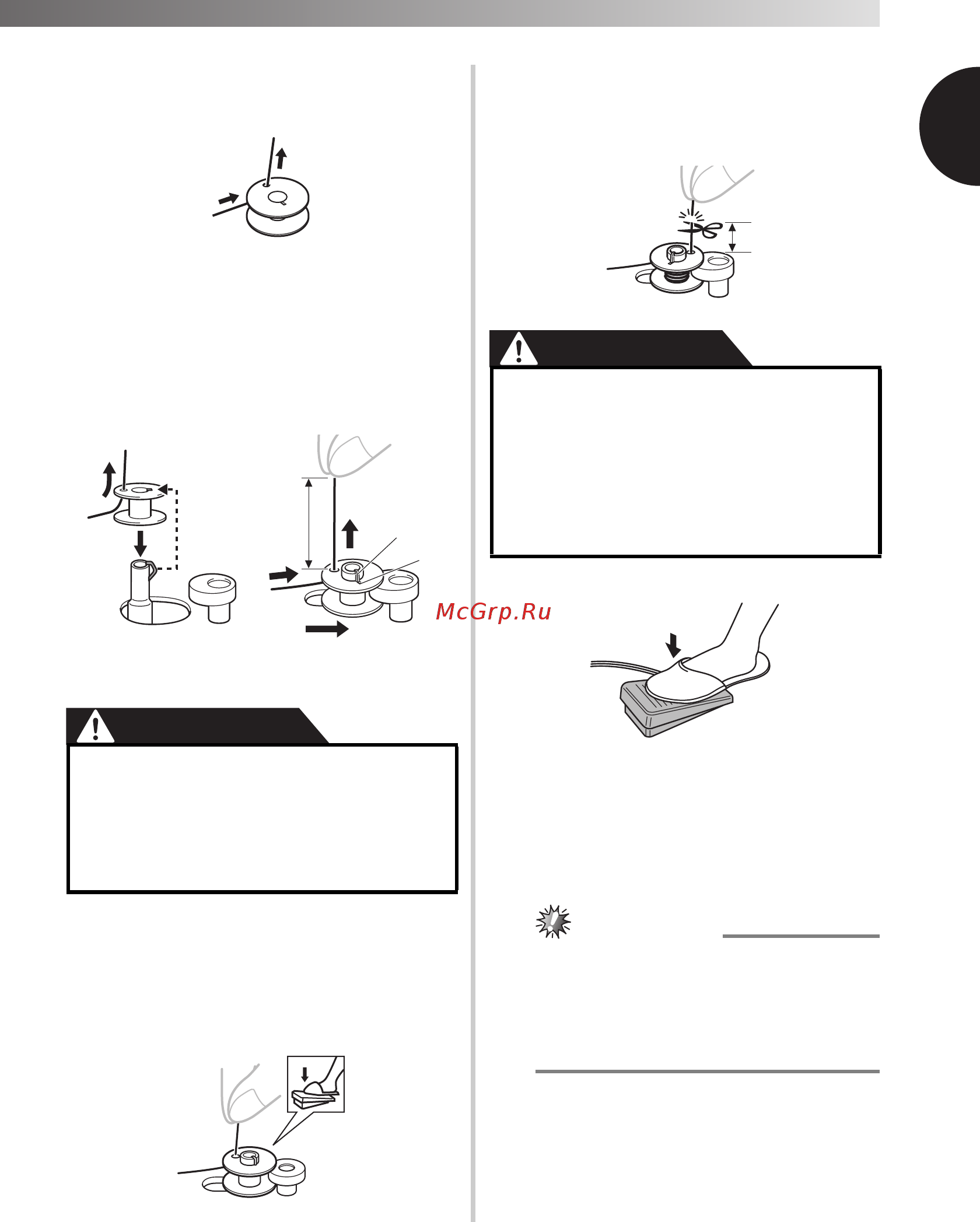 McGrp.Ru