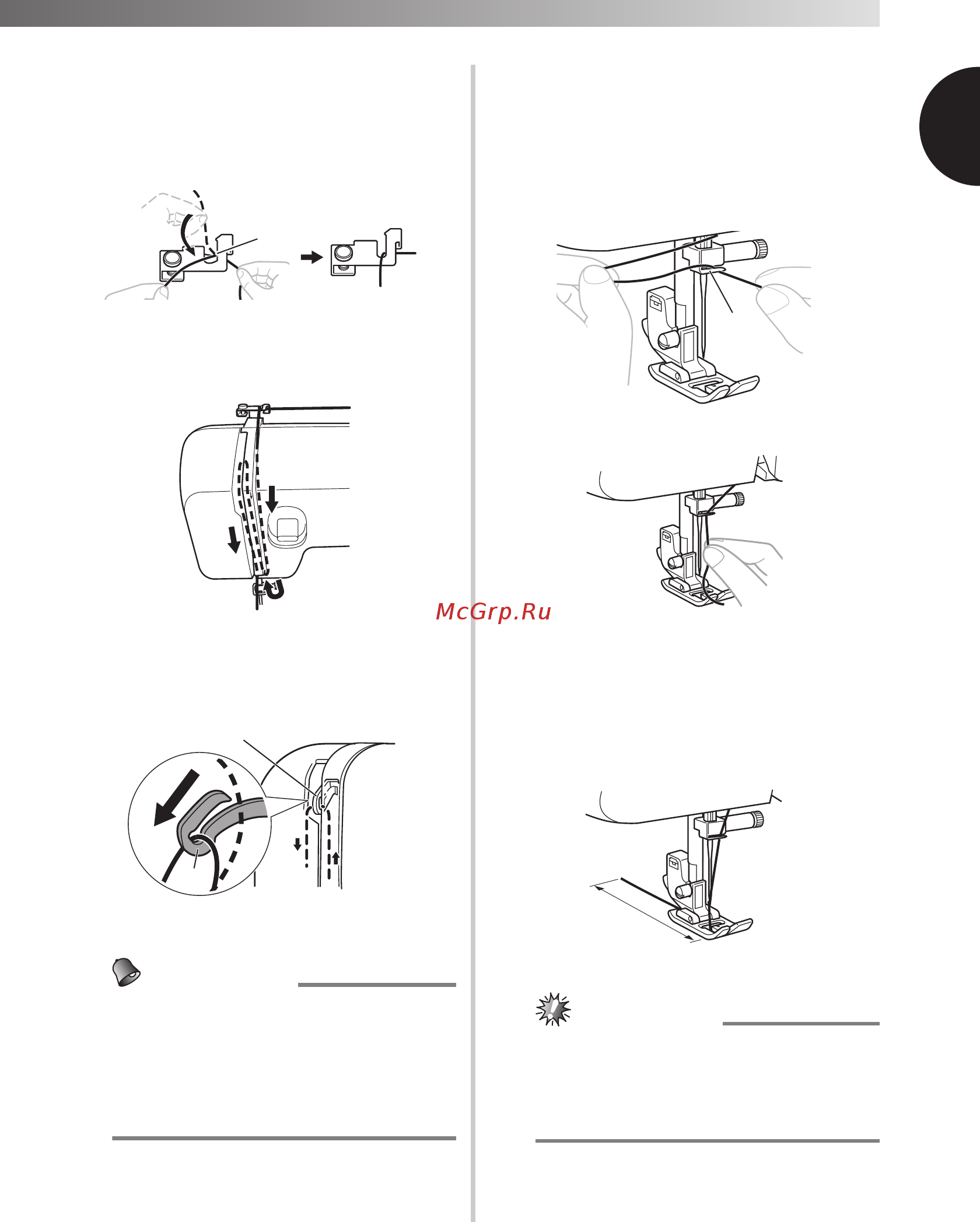 McGrp.Ru