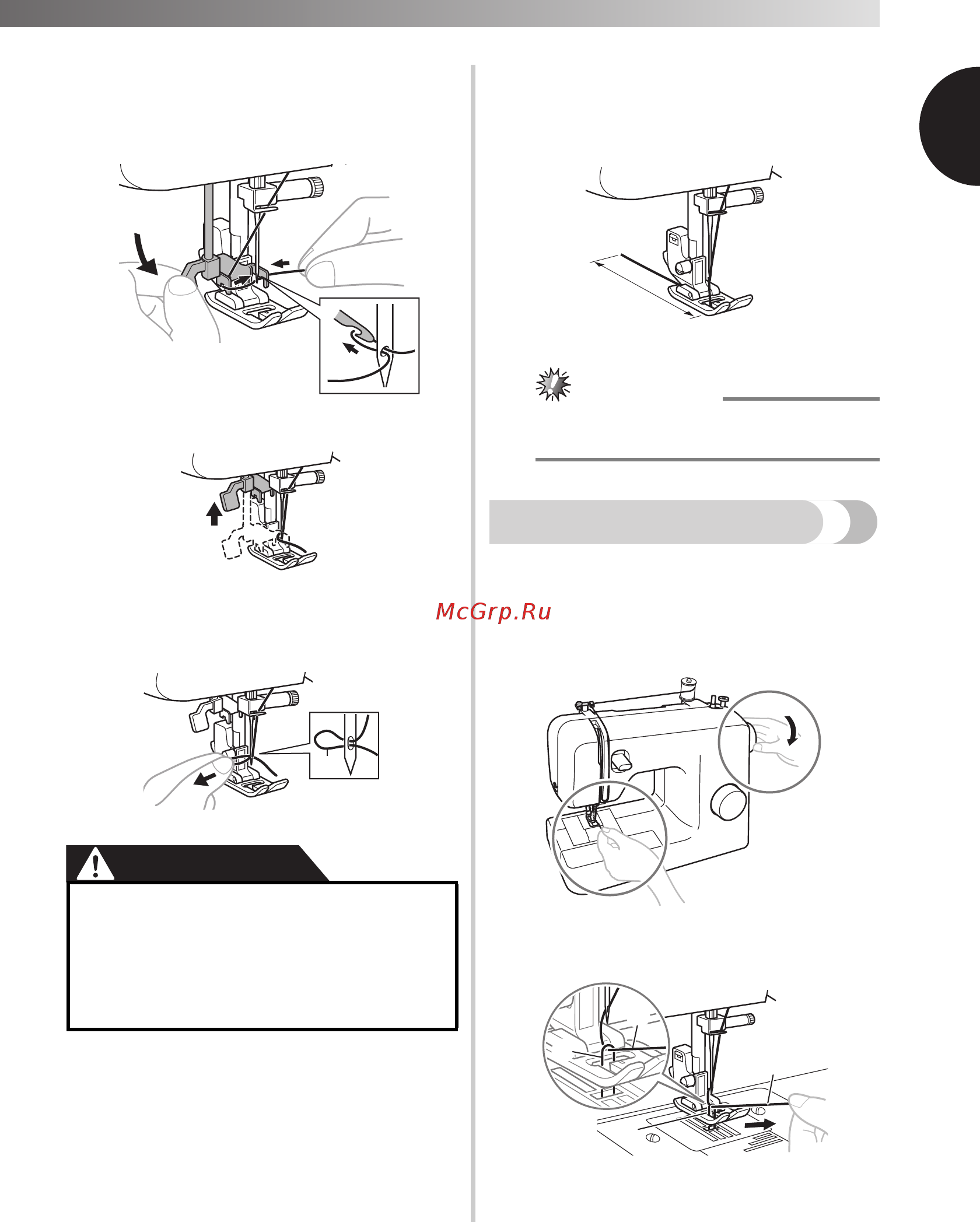 McGrp.Ru