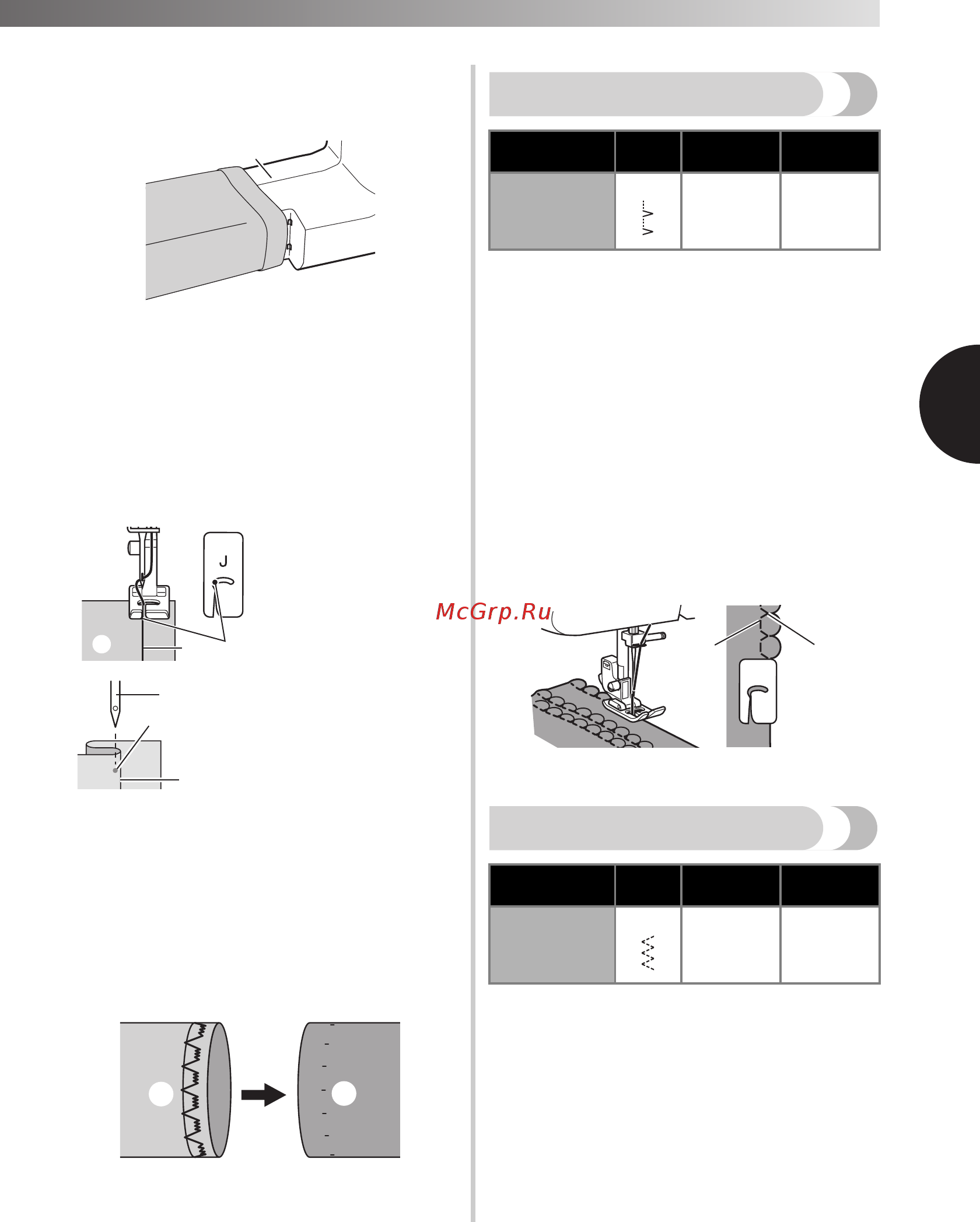 J

McGrp.Ru