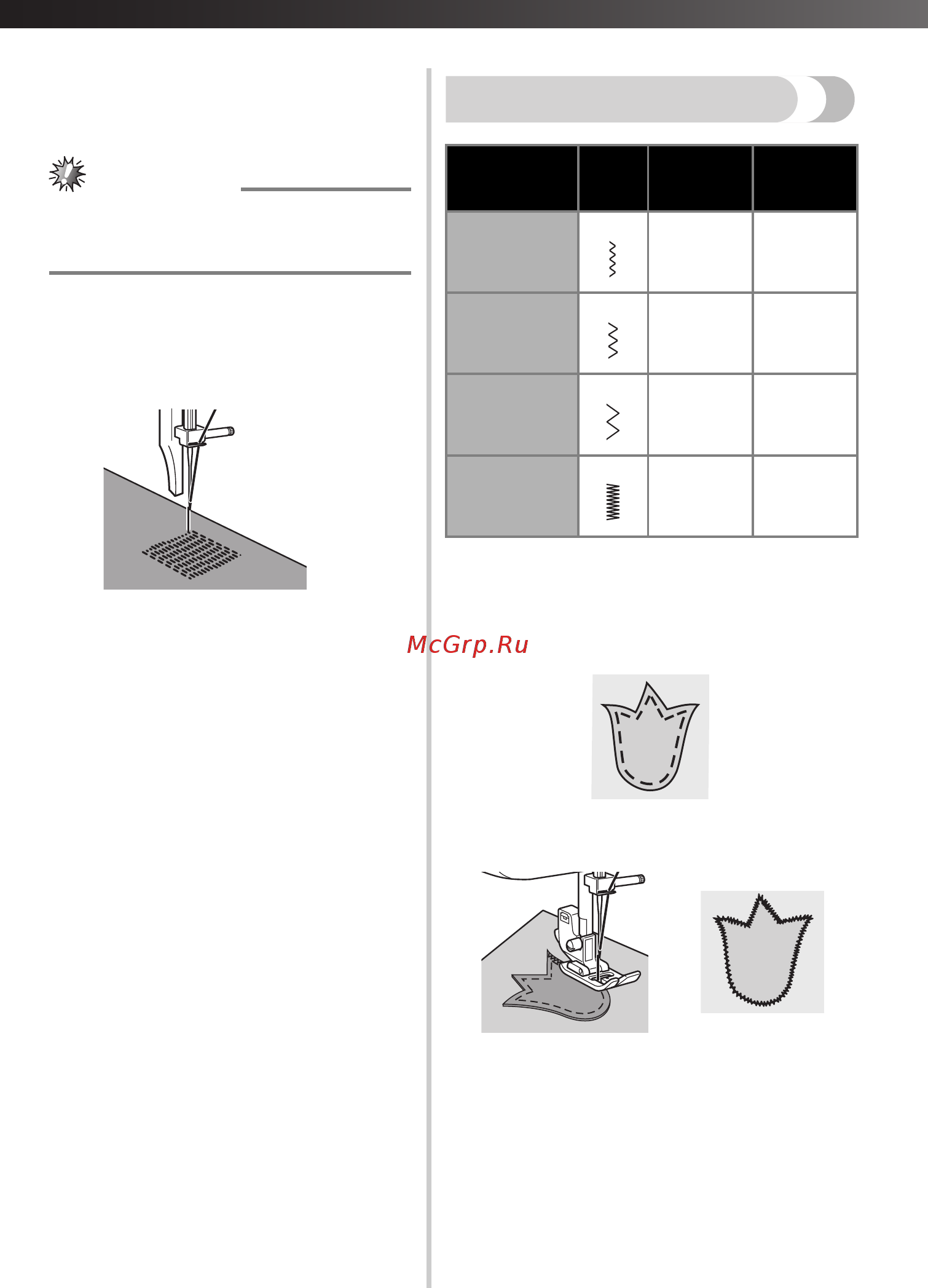 McGrp.Ru