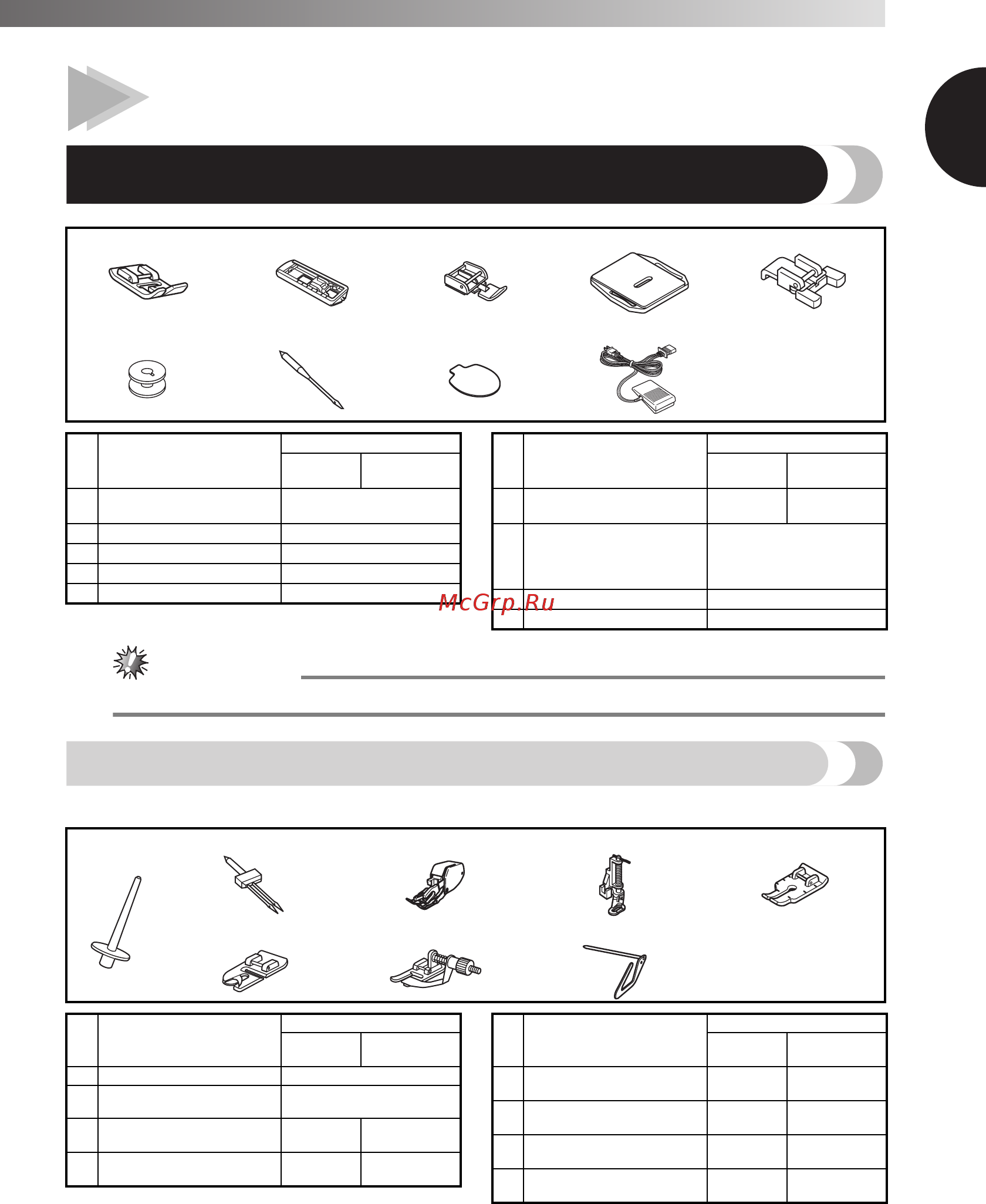 McGrp.Ru