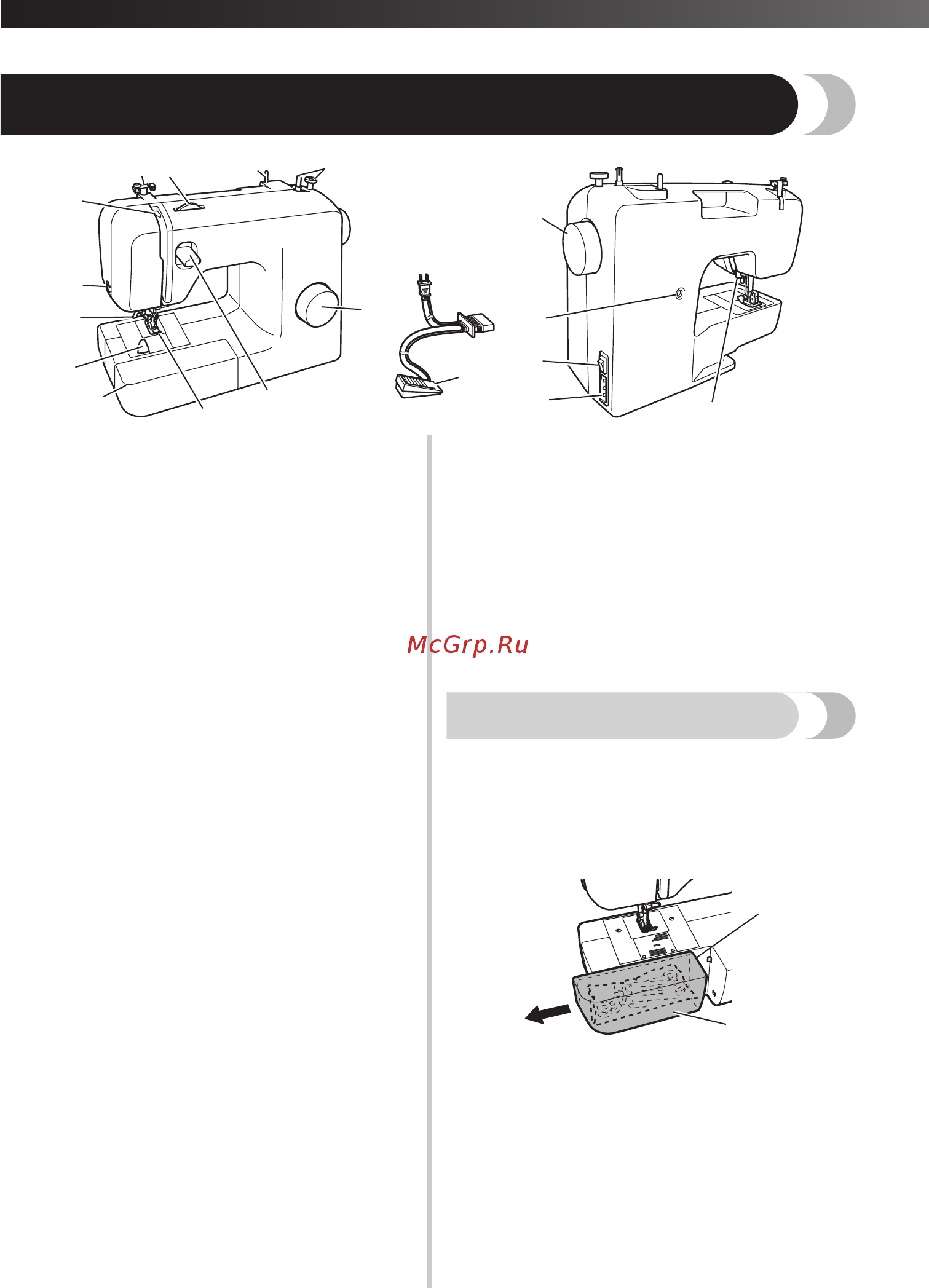 McGrp.Ru