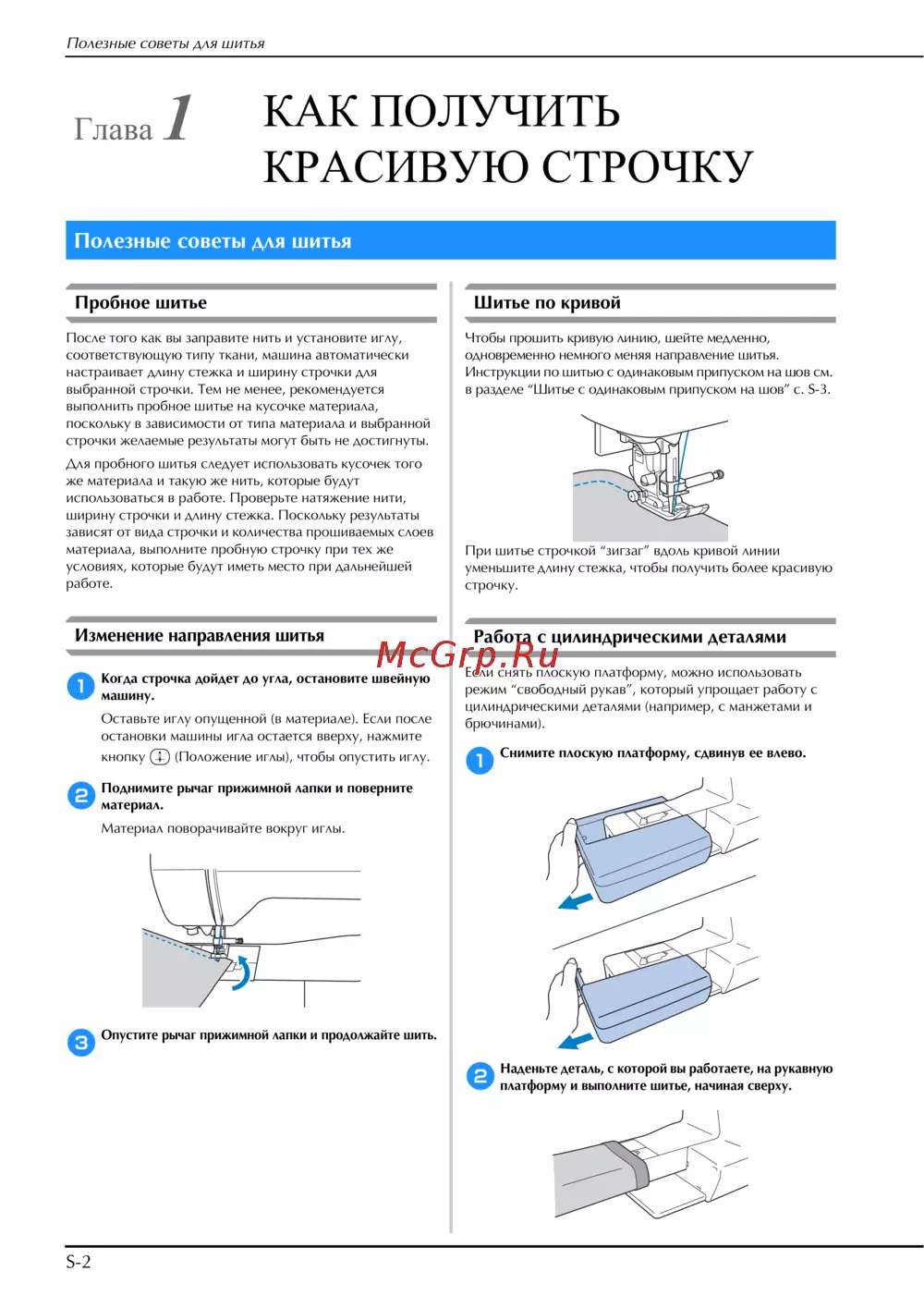 Полезные советы для шитья

Глава 1 КАК ПОЛУЧИТЬ КРАСИВУЮ СТРОЧКУ

Полезные советы для шитья

Пробное шитье

После того как вы заправите нить и установите иглу, соответствующую типу ткани, машина автоматически настраивает длину стежка и ширину строчки для выбранной строчки. Тем не менее, рекомендуется выполнить пробное шитье на кусочке материала, поскольку в зависимости от типа материала и выбранной строчки желаемые результаты могут быть не достигнуты.

Для пробного шитья следует использовать кусочек того же материала и такую же нить, которые будут использоваться в работе. Проверьте натяжение нити, ширину строчки и длину стежка. Поскольку результаты зависят от вида строчки и количества прошиваемых слоев материала, выполните пробную строчку при тех же условиях, которые будут иметь место при дальнейшей работе.

Изменение направления шитья

1 Когда строчка дойдет до угла, остановите швейную машину.

Оставьте иглу опущенной (в материале). Если после остановки машины игла остается вверху, нажмите кнопку (Положение иглы), чтобы опустить иглу.

2 Поднимите рычаг прижимной лапки и поверните материал.

Материал поворачивайте вокруг иглы.

3 Опустите рычаг прижимной лапки и продолжайте шить.

Шитье по кривой

Чтобы прошить кривую линию, шейте медленно, одновременно немного меняя направление шитья. Инструкции по шитью с одинаковым припуском на шов см. в разделе “Шитье с одинаковым припуском на шов” с. S-3.

При шитье строчкой “зигзаг” вдоль кривой линии уменьшите длину стежка, чтобы получить более красивую строчку.

Работа с цилиндрическими деталями

McGrp.Ru

Если снять плоскую платформу, можно использовать режим “свободный рукав”, который упрощает работу с цилиндрическими деталями (например, с манжетами и брючинами).

1 Снимите плоскую платформу, сдвинув ее влево.

2 Наденьте деталь, с которой вы работаете, на рукавную платформу и выполните шитье, начиная сверху.

S-2