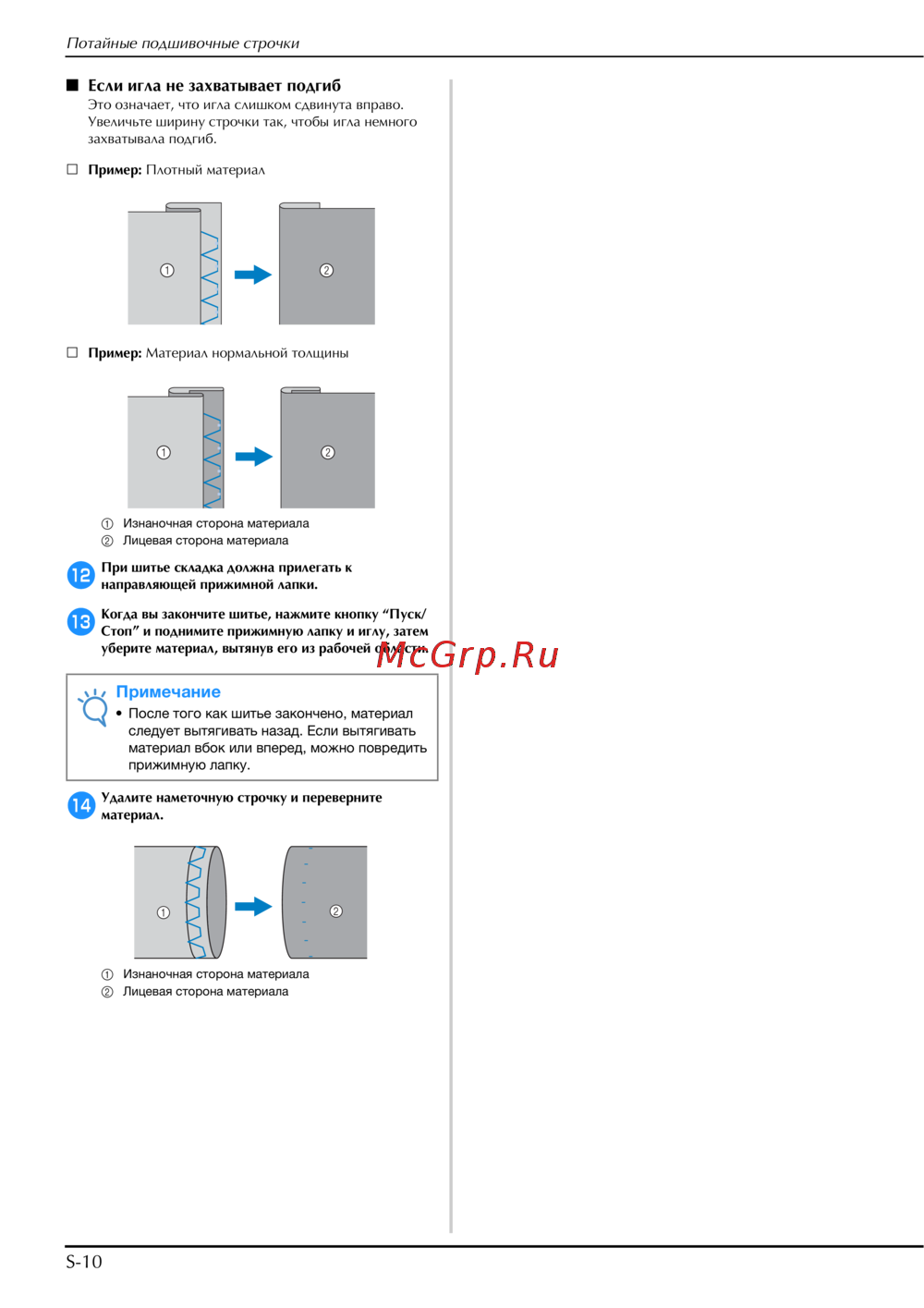 Потайные подшивочные строчки

■ Если игла не захватывает подгиб
Это означает, что игла слишком сдвинута вправо. Увеличьте ширину строчки так, чтобы игла немного захватывала подгиб.

□ Пример: Плотный материал

①
②

□ Пример: Материал нормальной толщины

①
②

① Изнаночная сторона материала
② Лицевая сторона материала

12 При шитье складка должна прилегать к направляющей прижимной лапки.

13 Когда вы закончите шитье, нажмите кнопку “Пуск/Стоп” и поднимите прижимную лапку и иглу, затем уберите материал, вытянув его из рабочей области.

McGrp.Ru

Примечание
• После того как шитье закончено, материал следует вытягивать назад. Если вытягивать материал вбок или вперед, можно повредить прижимную лапку.

14 Удалите наметочную строчку и переверните материал.

①
②

① Изнаночная сторона материала
② Лицевая сторона материала

S-10