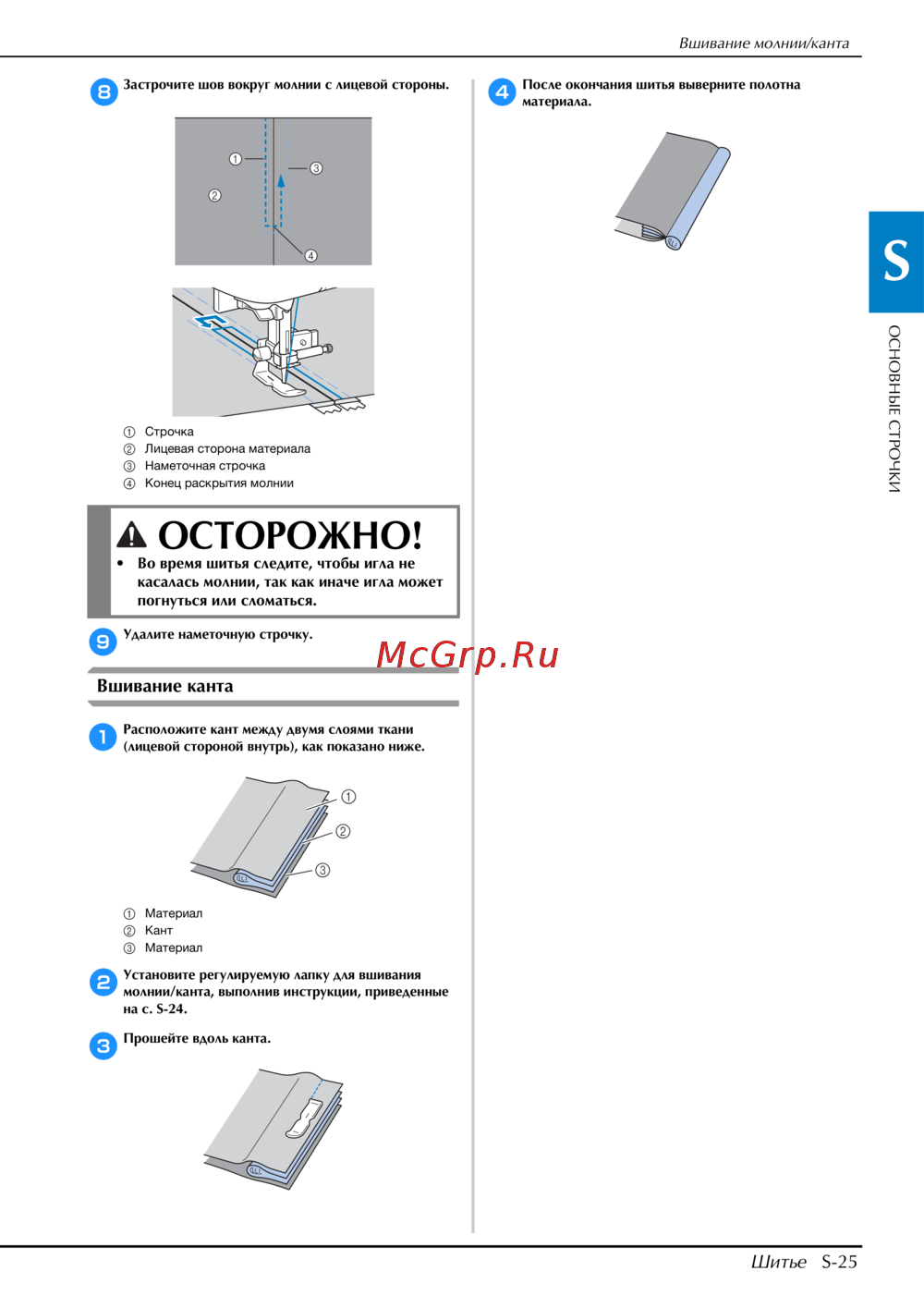 Вшивание молнии/канта

8 Застрочите шов вокруг молнии с лицевой стороны.

①
②
③
④

① Строчка
② Лицевая сторона материала
③ Наметочная строчка
④ Конец раскрытия молнии

ОСТОРОЖНО!
• Во время шитья следите, чтобы игла не касалась молнии, так как иначе игла может погнуться или сломаться.

9 Удалите наметочную строчку.

McGrp.Ru

Вшивание канта

1 Расположите кант между двумя слоями ткани (лицевой стороной внутрь), как показано ниже.

①
②
③

① Материал
② Кант
③ Материал

2 Установите регулируемую лапку для вшивания молнии/канта, выполнив инструкции, приведенные на с. S-24.

3 Прошейте вдоль канта.

4 После окончания шитья выверните полотна материала.

S

ОСНОВНЫЕ СТРОЧКИ

Шитье S-25