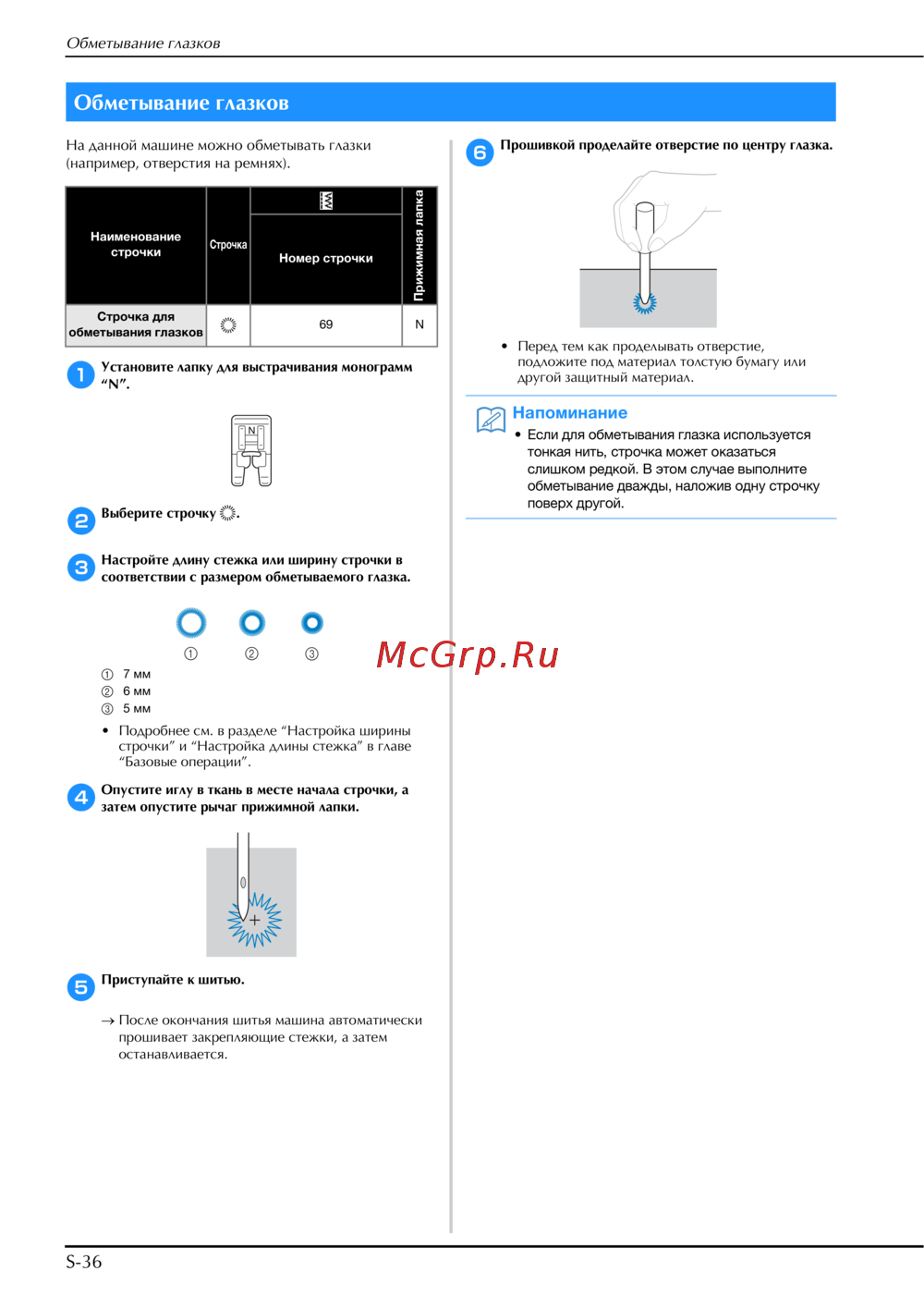 Обметывание глазков

Обметывание глазков

На данной машине можно обметывать глазки (например, отверстия на ремнях).

| Наименование строчки | Строчка | Номер строчки | Прижимная лапка |
|---|---|---|---|
| Строчка для обметывания глазков | | 69 | N |

1 Установите лапку для выстрачивания монограмм "N".

N

2 Выберите строчку .

3 Настройте длину стежка или ширину строчки в соответствии с размером обметываемого глазка.

① ② ③

① 7 мм
② 6 мм
③ 5 мм

• Подробнее см. в разделе "Настройка ширины строчки" и "Настройка длины стежка" в главе "Базовые операции".

4 Опустите иглу в ткань в месте начала строчки, а затем опустите рычаг прижимной лапки.

5 Приступайте к шитью.

→ После окончания шитья машина автоматически прошивает закрепляющие стежки, а затем останавливается.

6 Прошивкой проделайте отверстие по центру глазка.

• Перед тем как проделывать отверстие, подложите под материал толстую бумагу или другой защитный материал.

Напоминание
• Если для обметывания глазка используется тонкая нить, строчка может оказаться слишком редкой. В этом случае выполните обметывание дважды, наложив одну строчку поверх другой.

McGrp.Ru

S-36