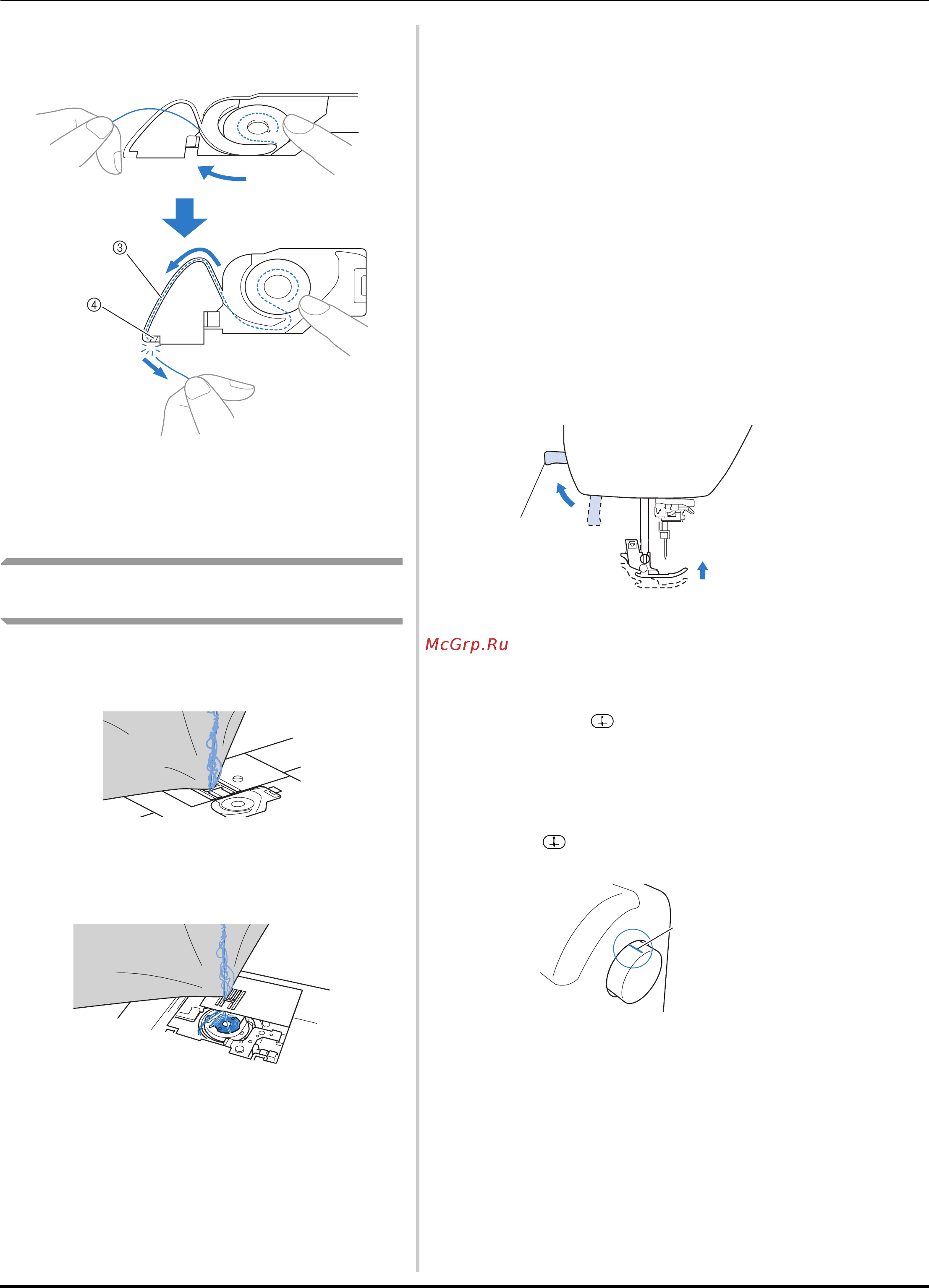 ③

④

McGrp.Ru