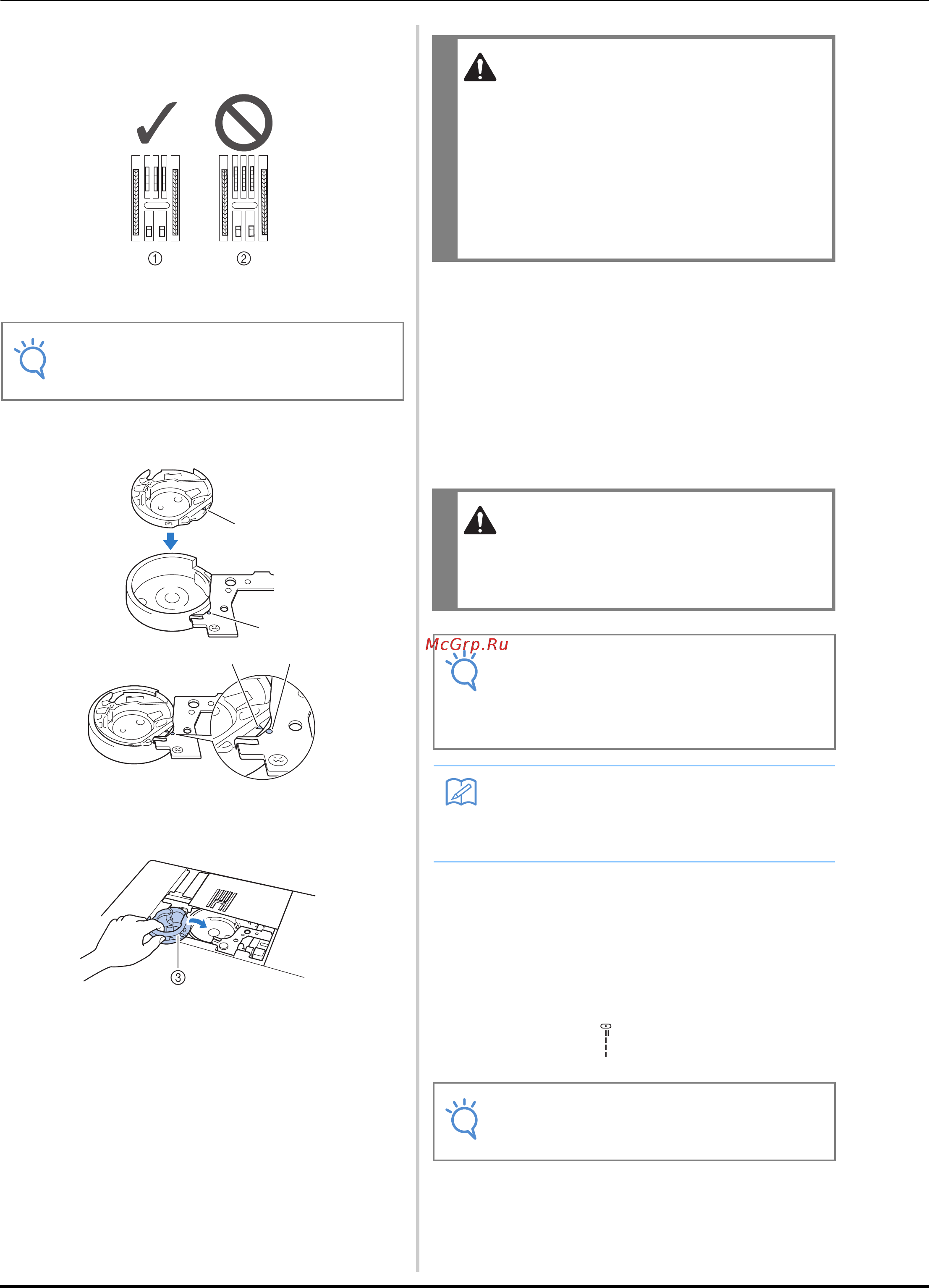 ①
②

McGrp.Ru

③