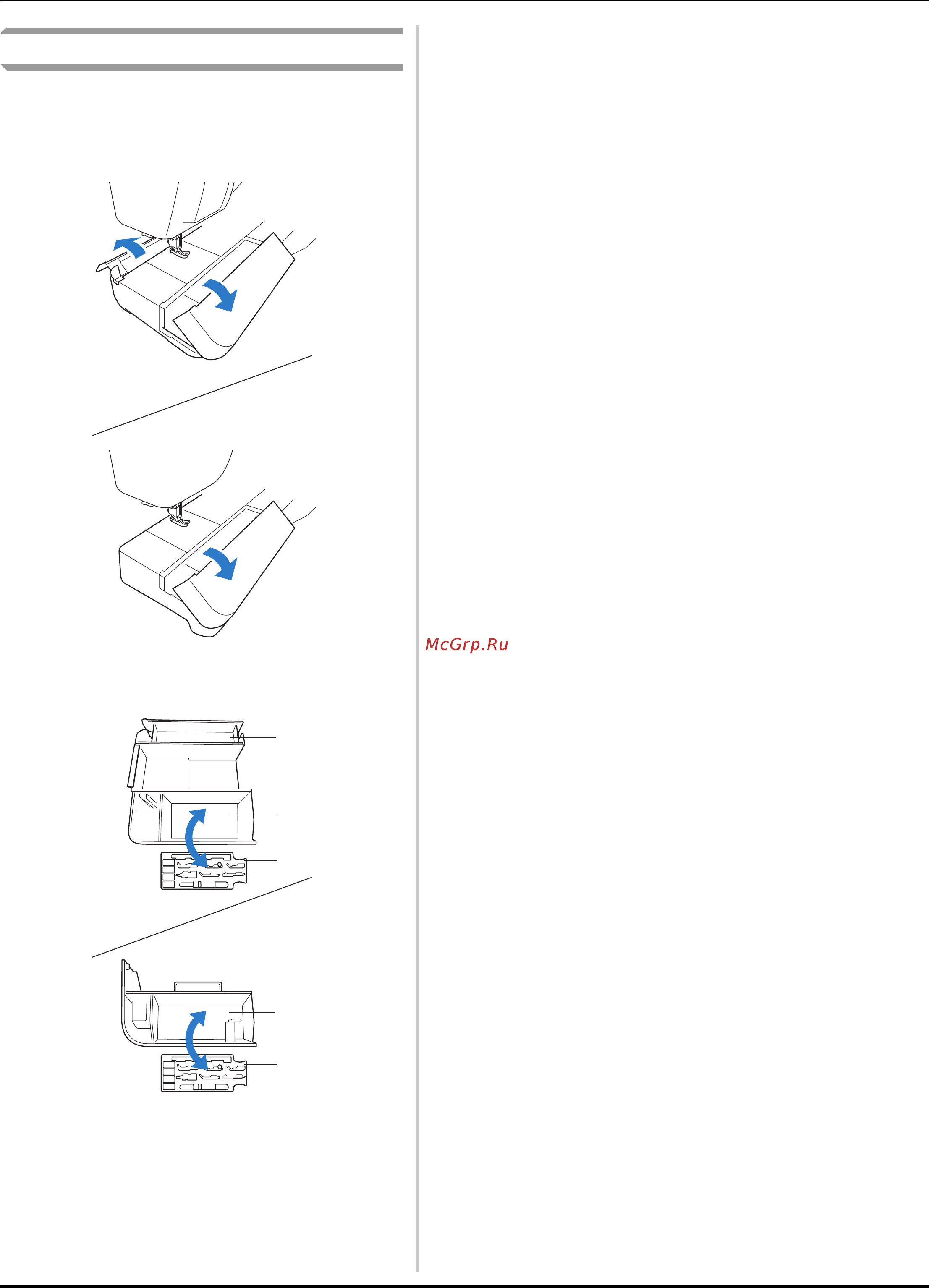 McGrp.Ru