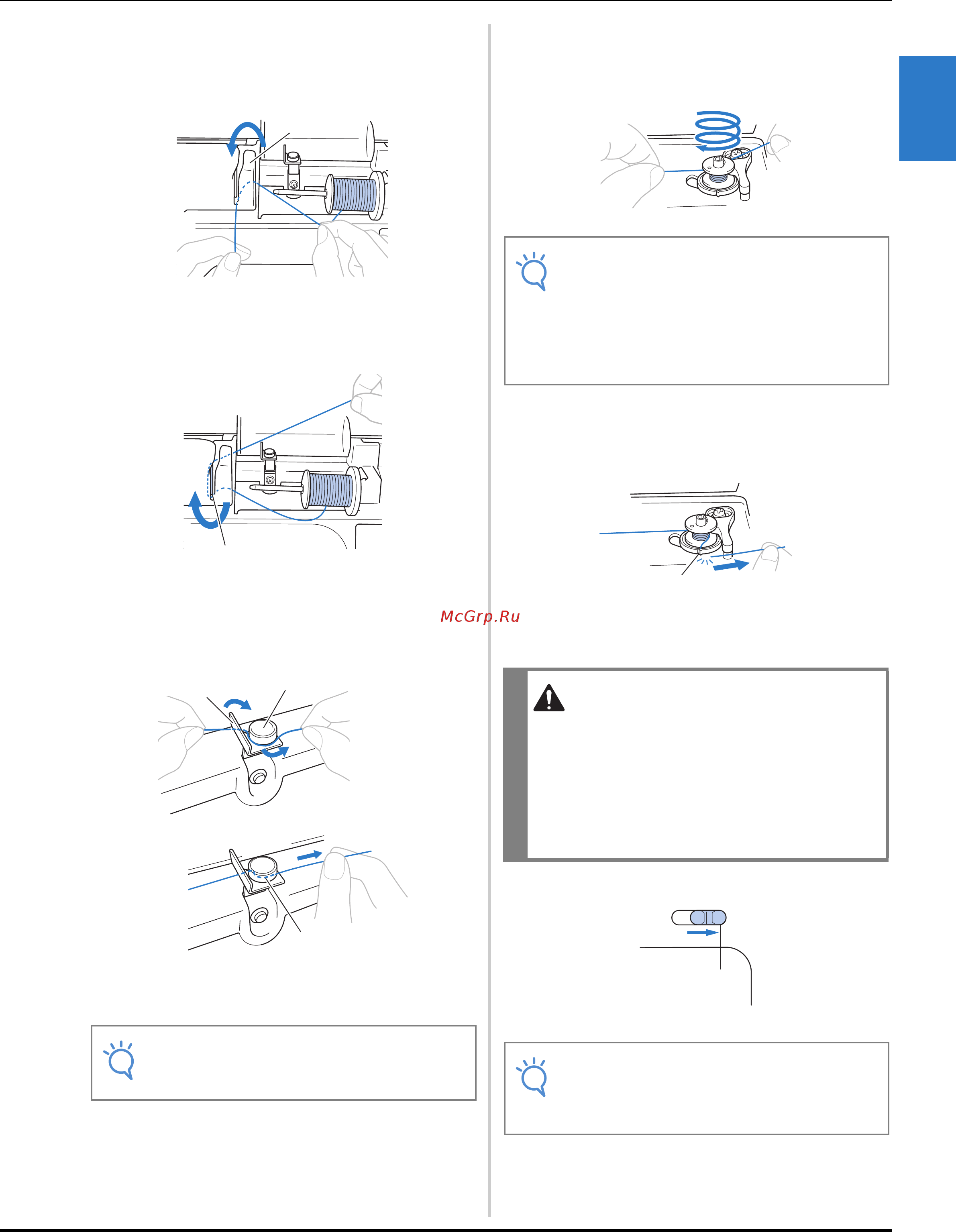 McGrp.Ru