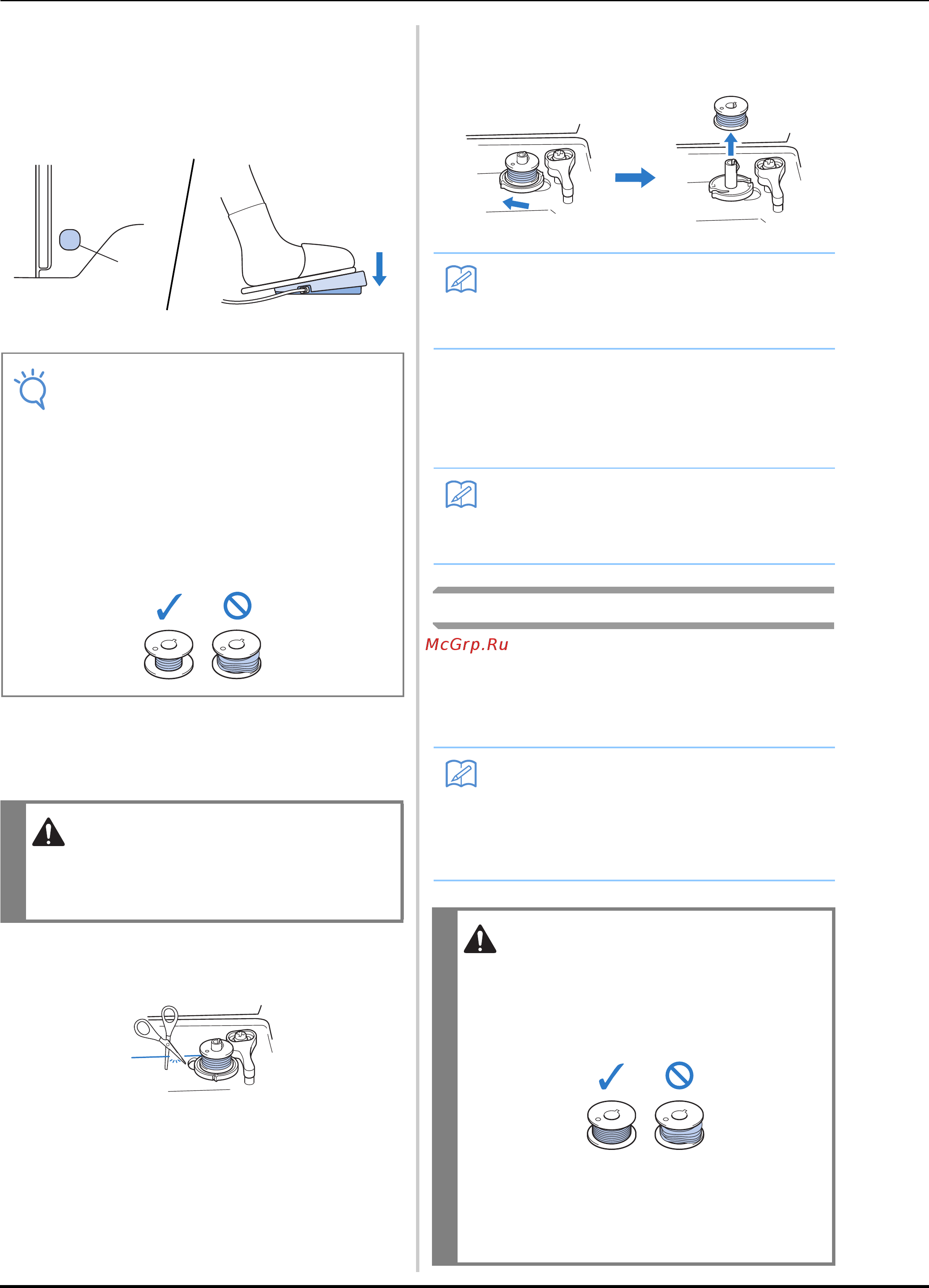 McGrp.Ru