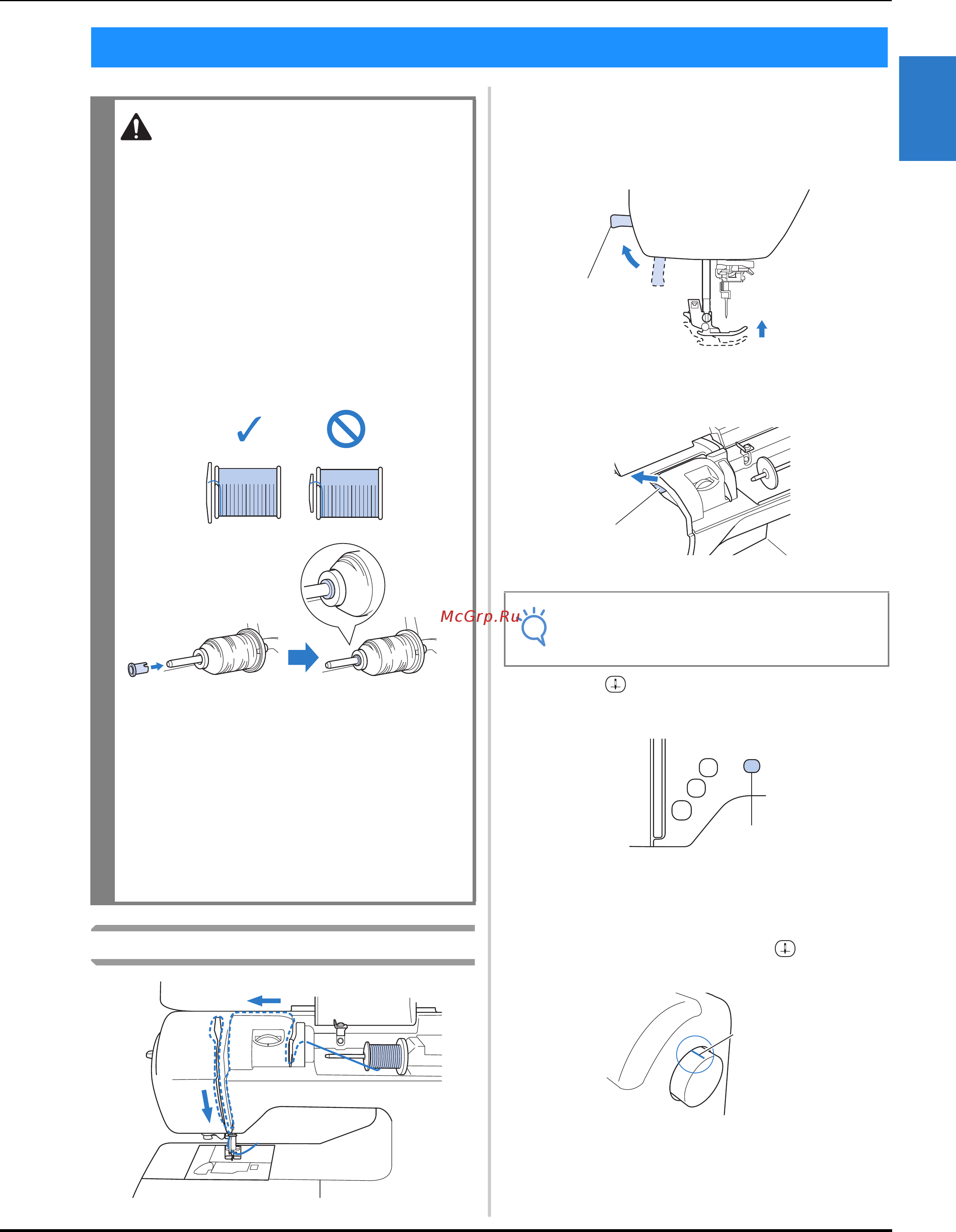 McGrp.Ru