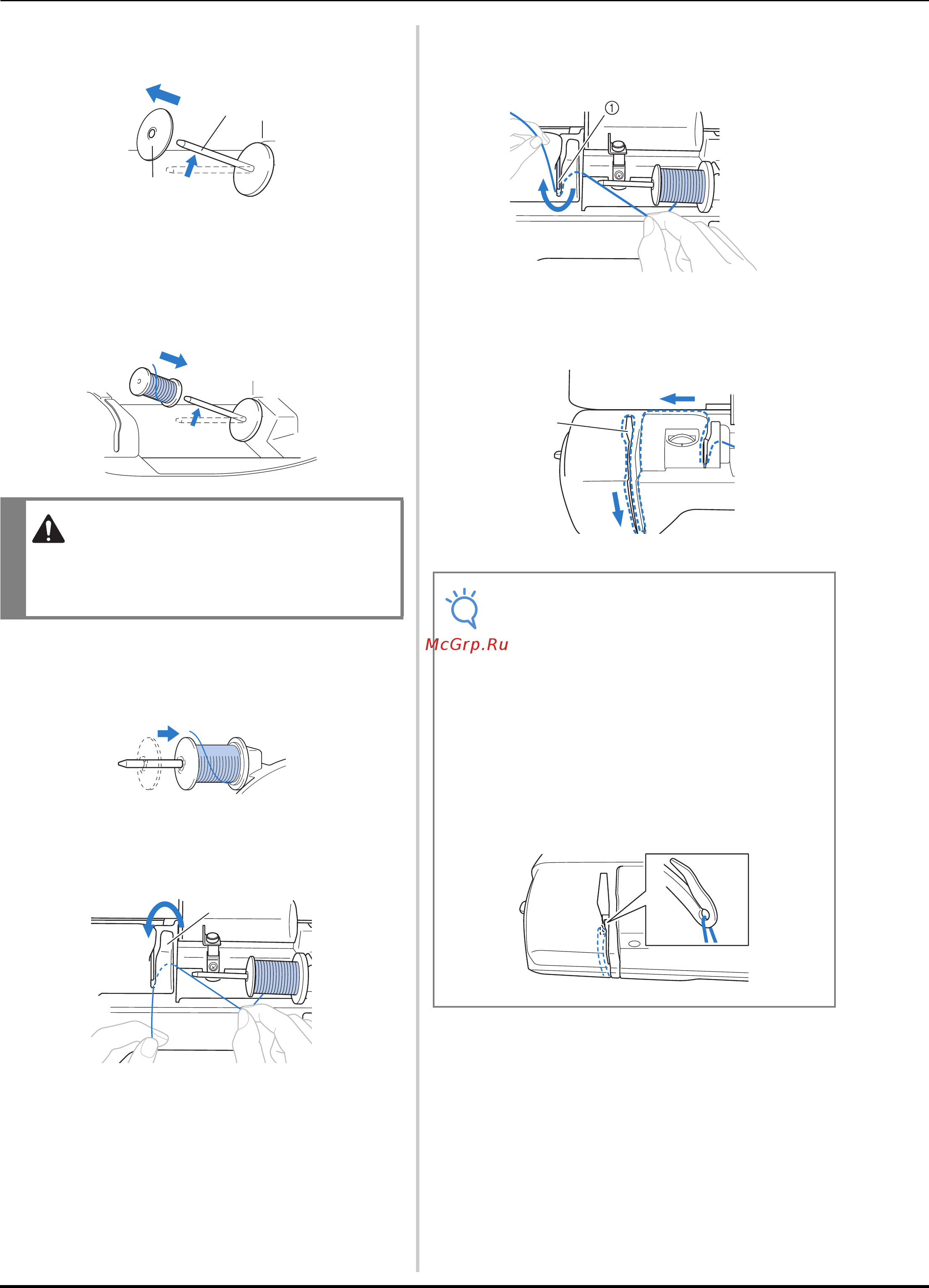 ①

McGrp.Ru