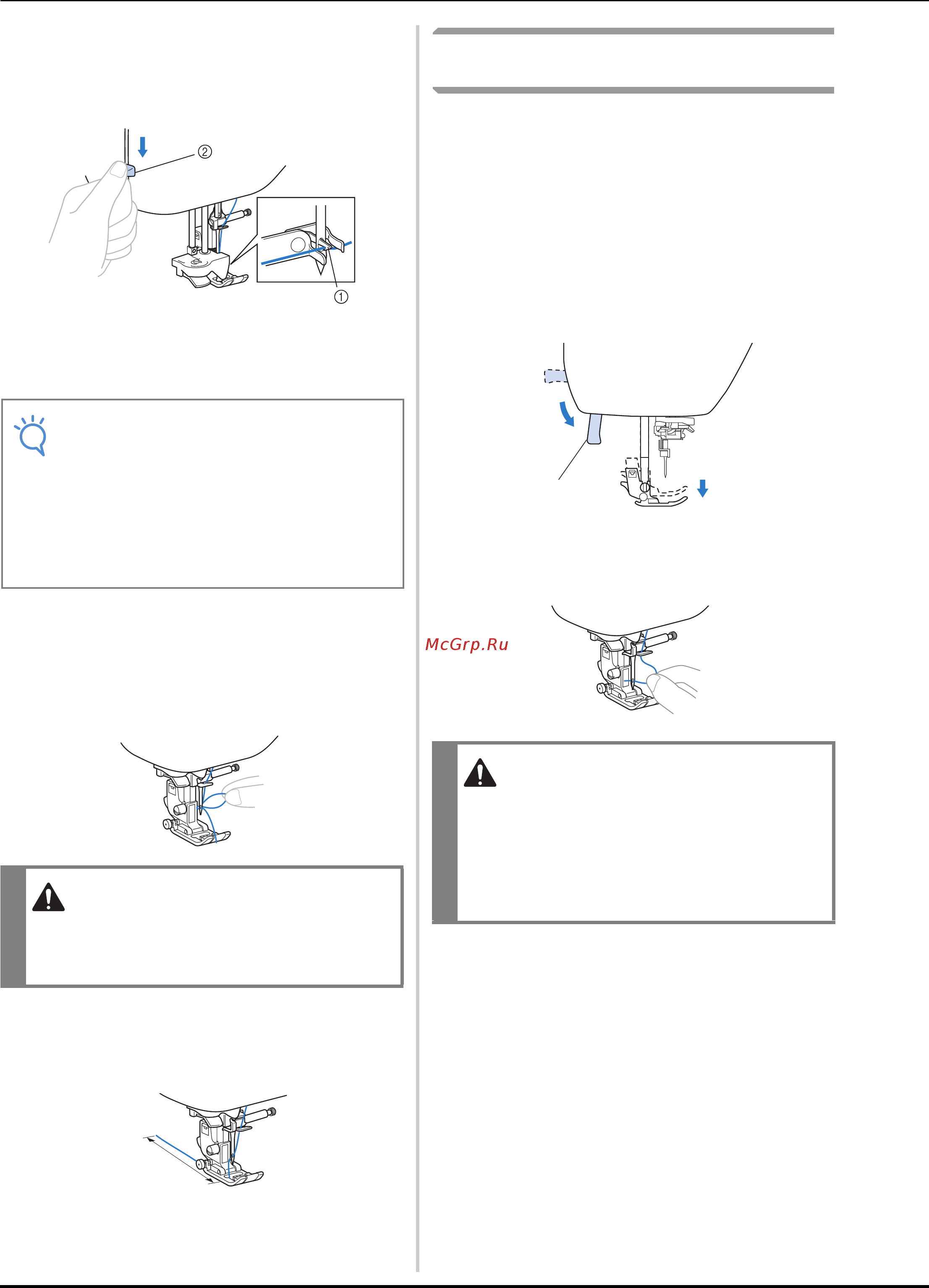 ②

①

McGrp.Ru