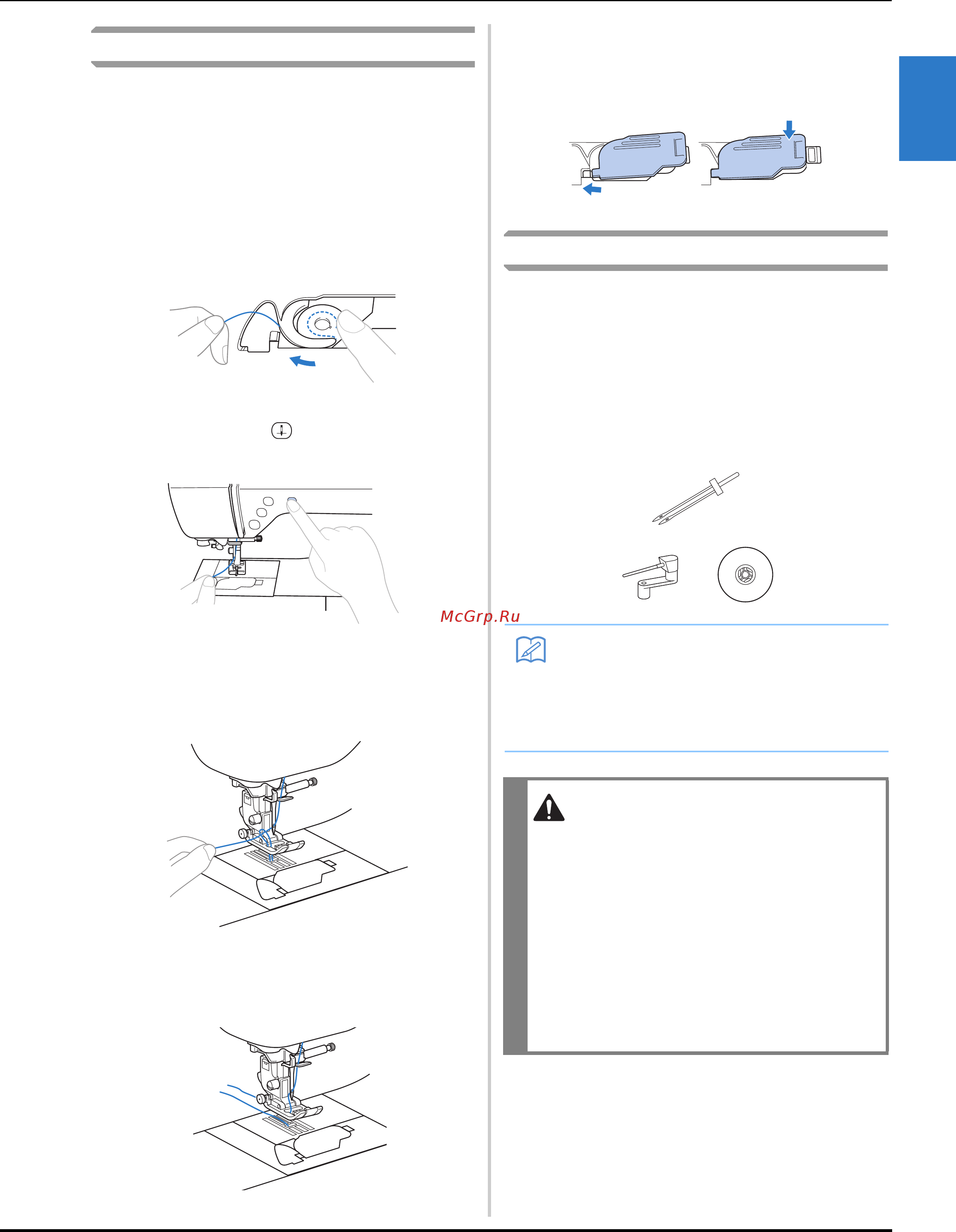 McGrp.Ru