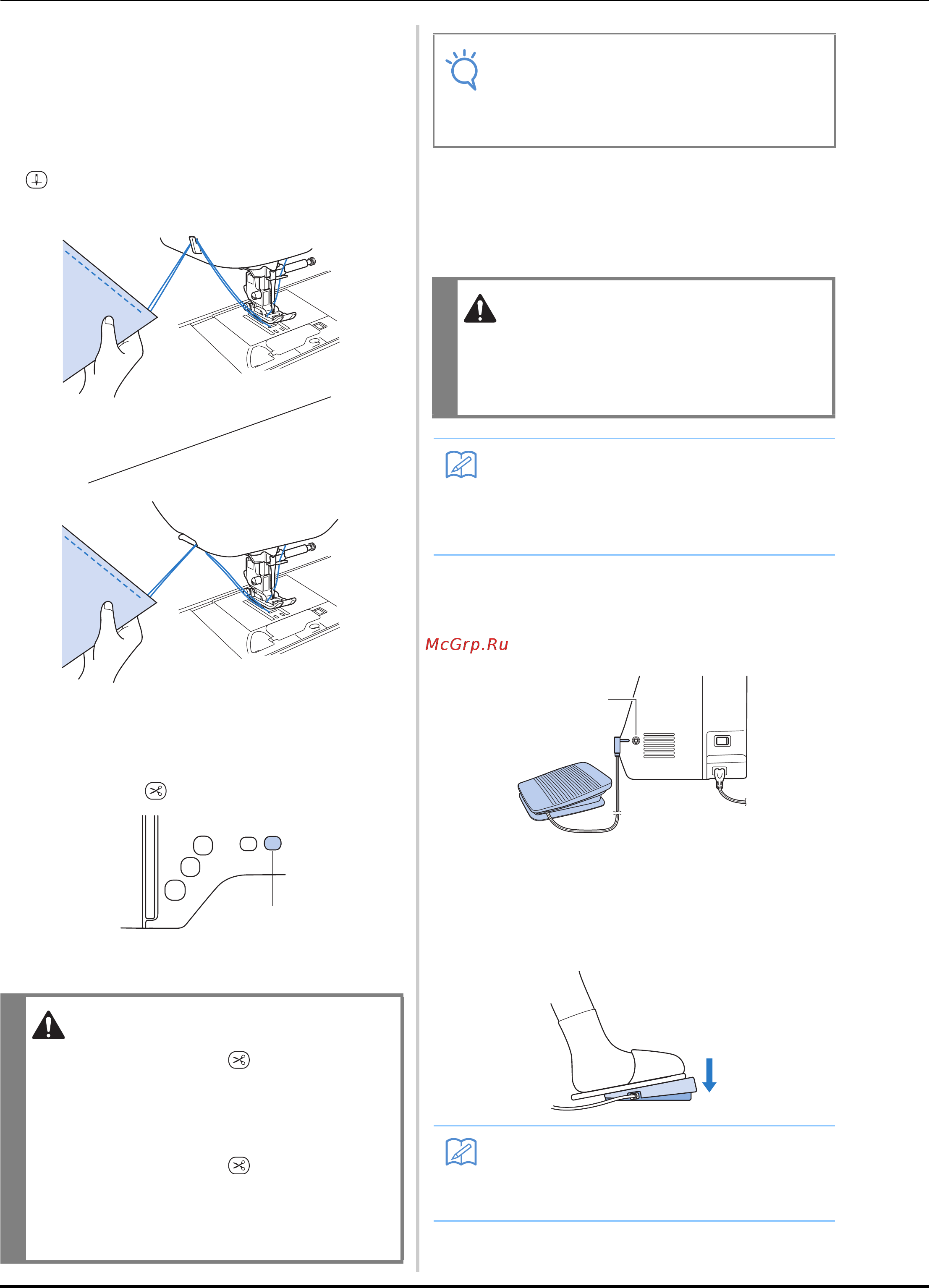 McGrp.Ru