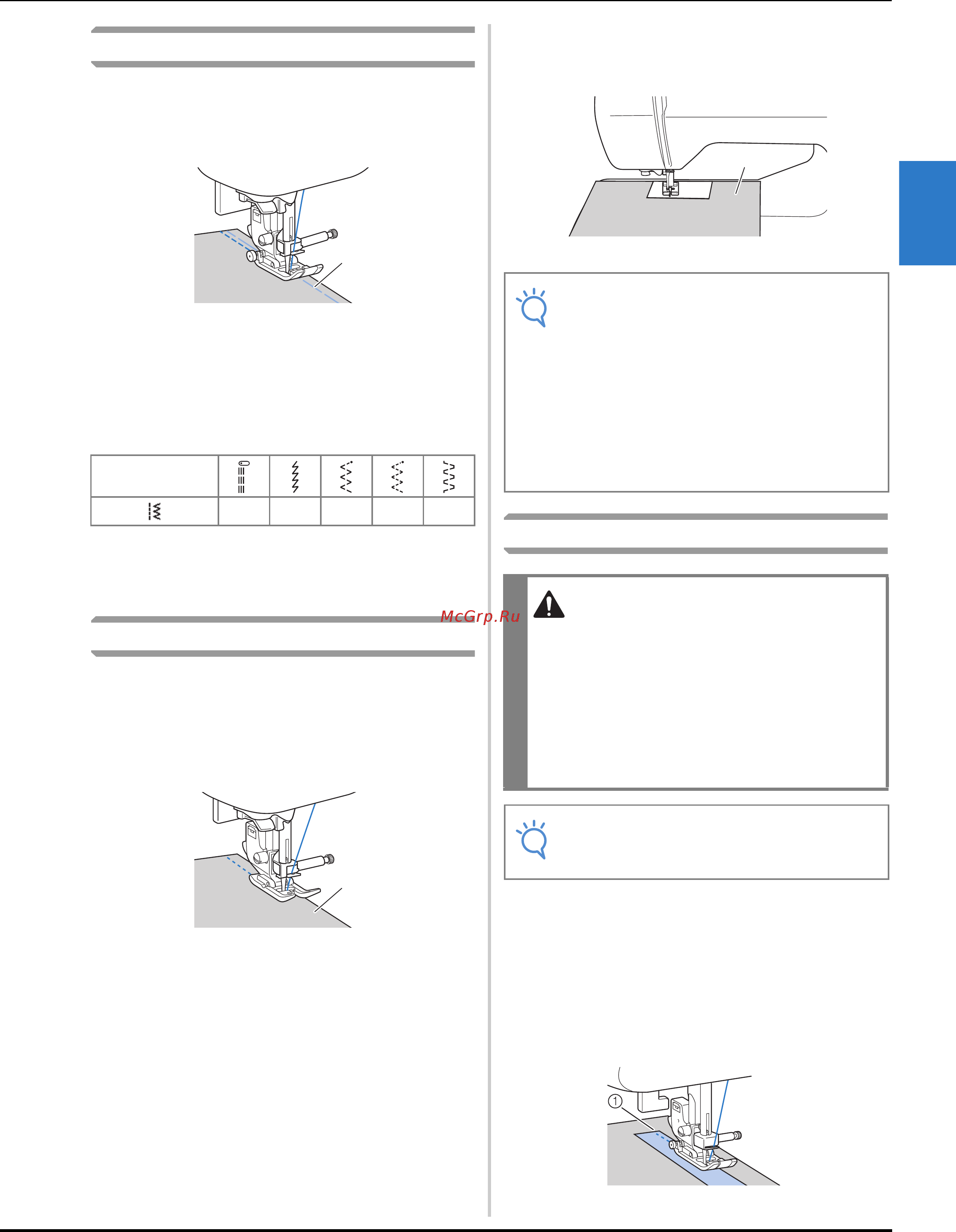 McGrp.Ru

①