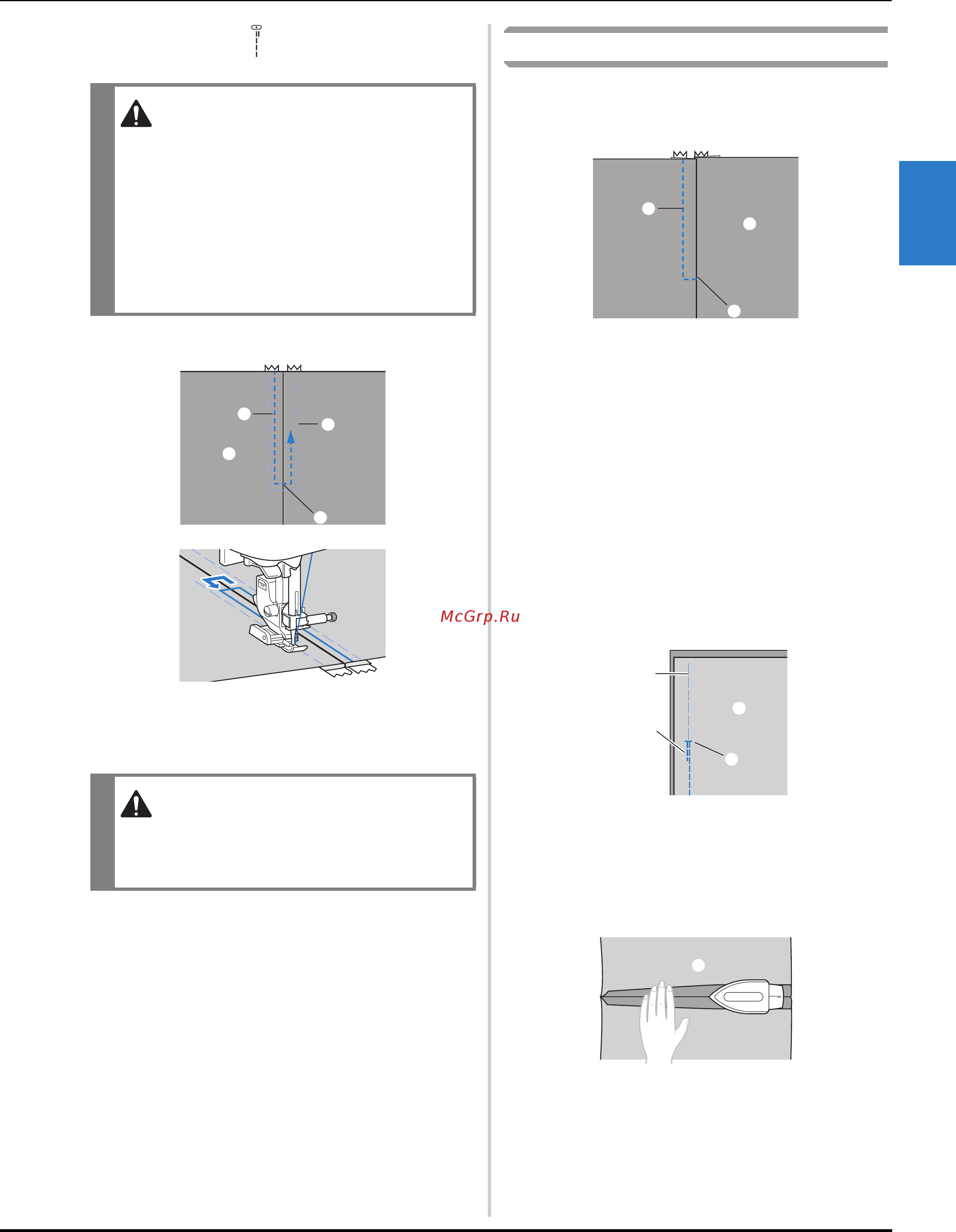 McGrp.Ru