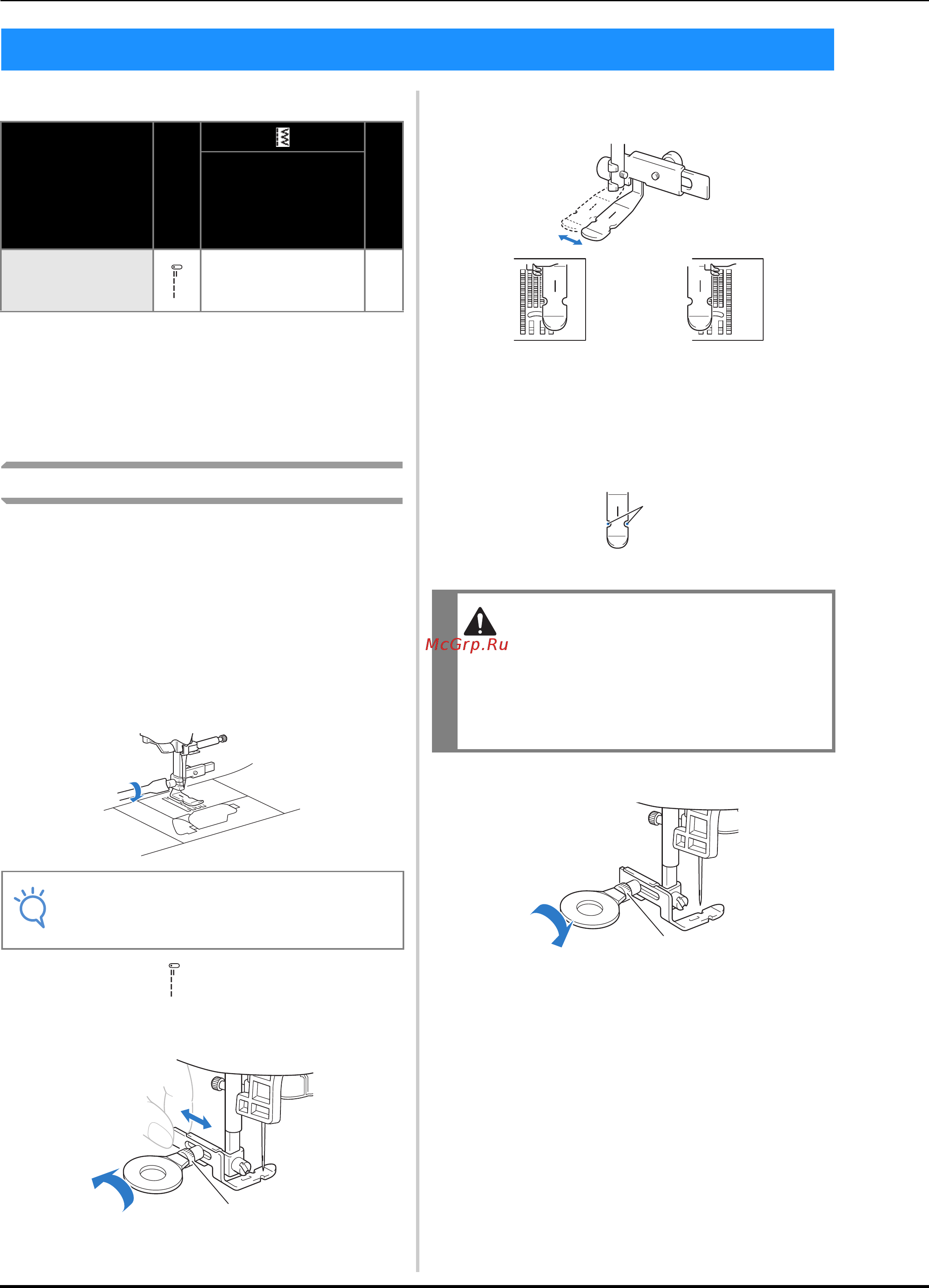 McGrp.Ru