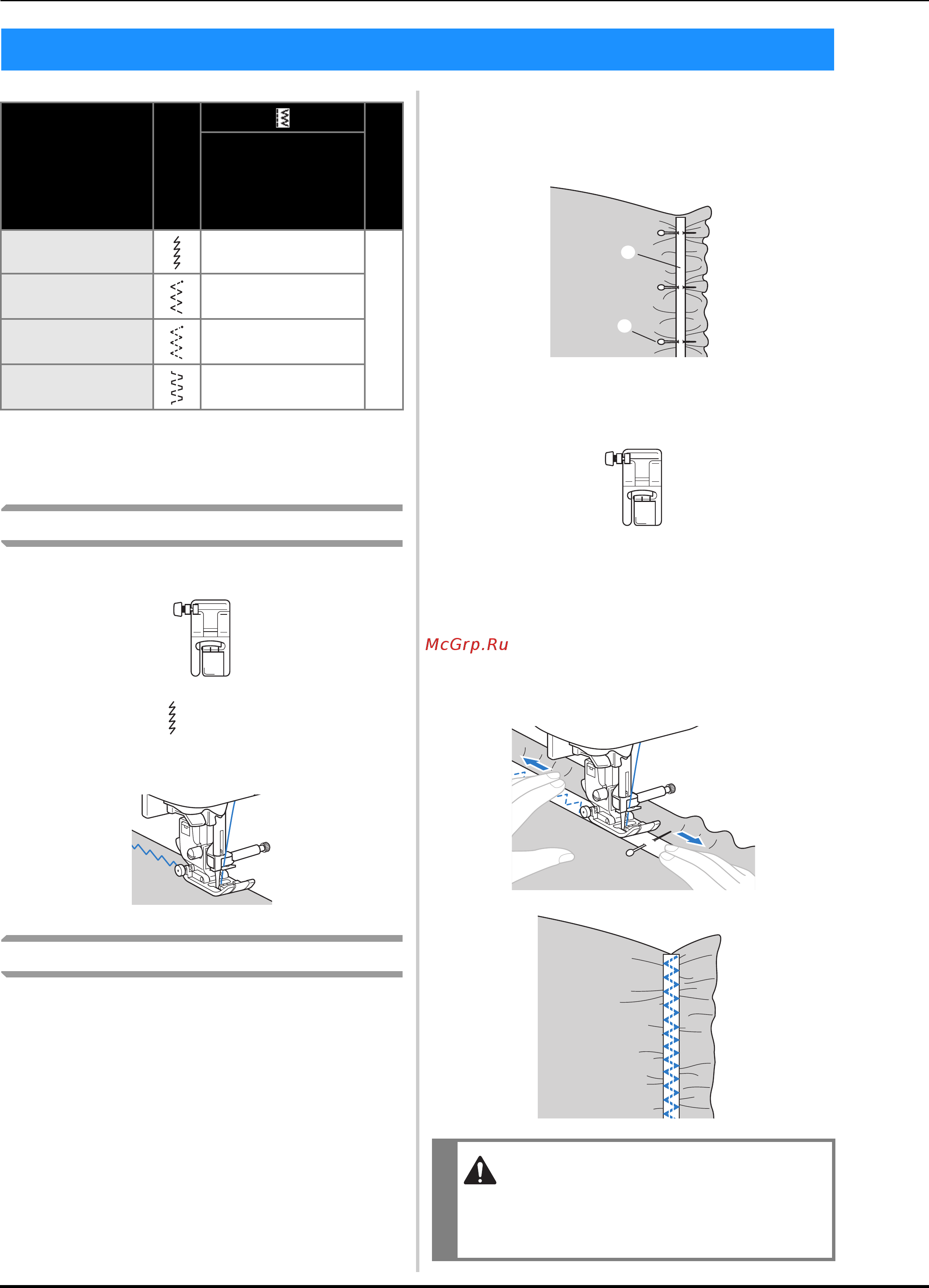 McGrp.Ru