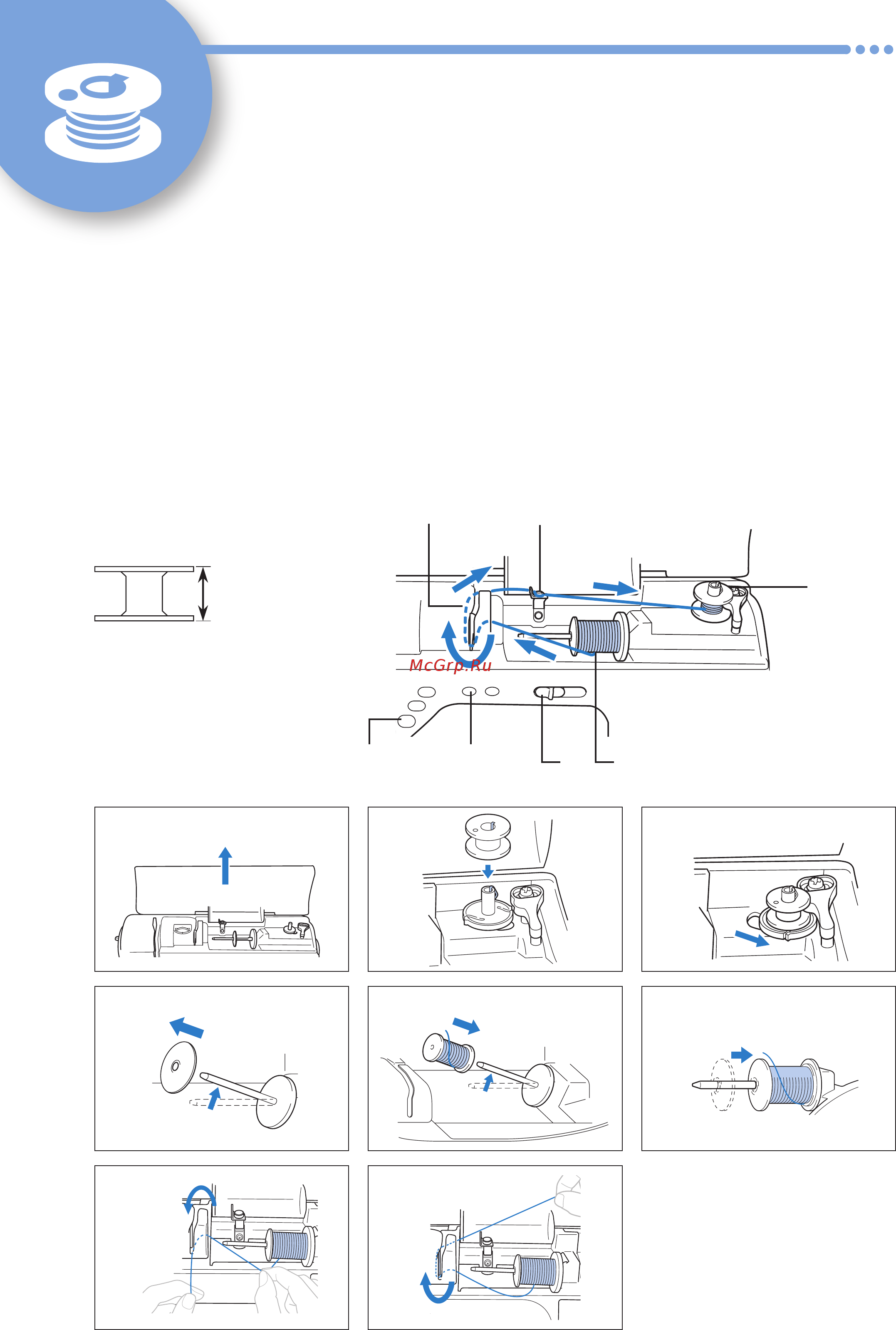 McGrp.Ru