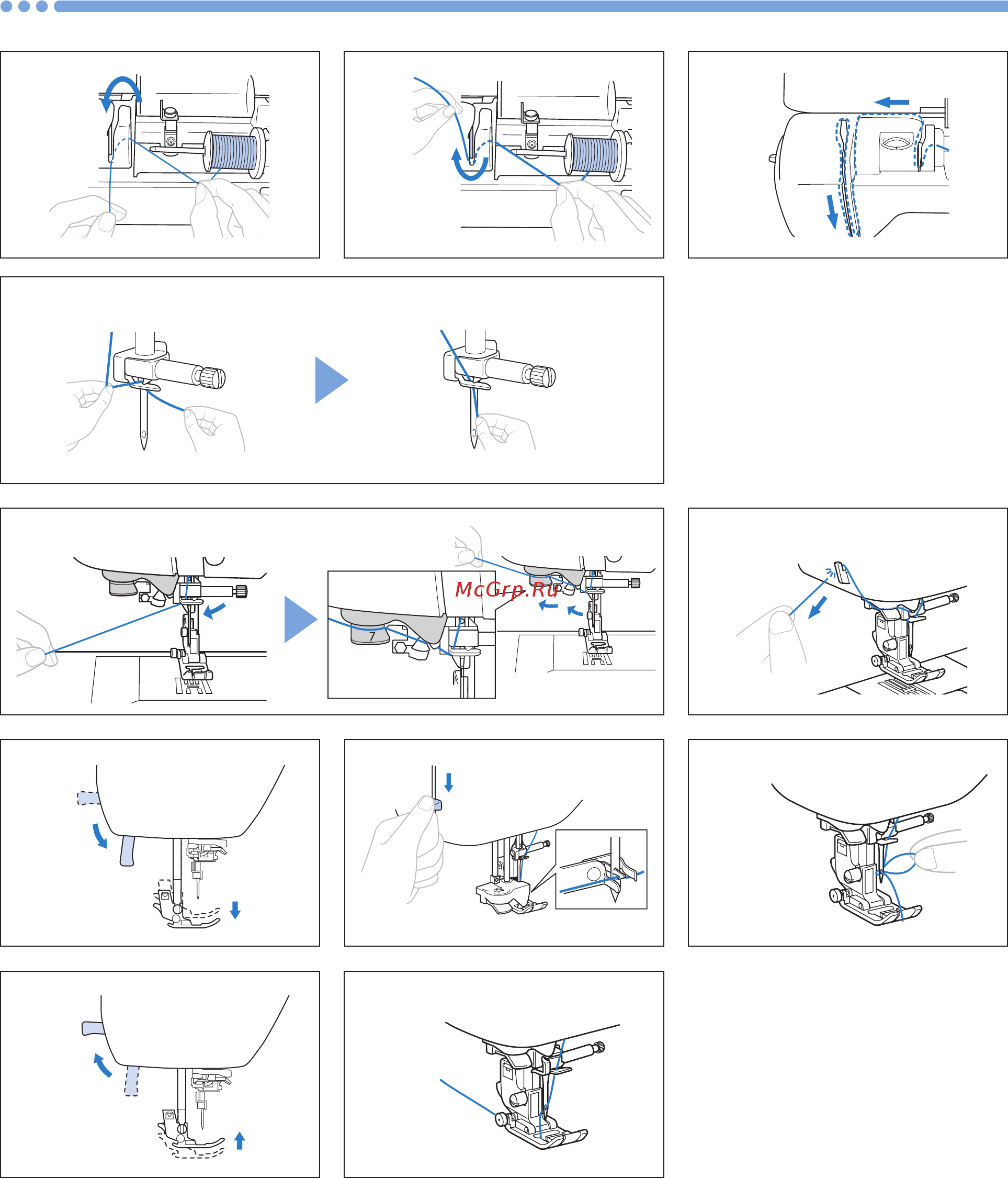 McGrp.Ru

7