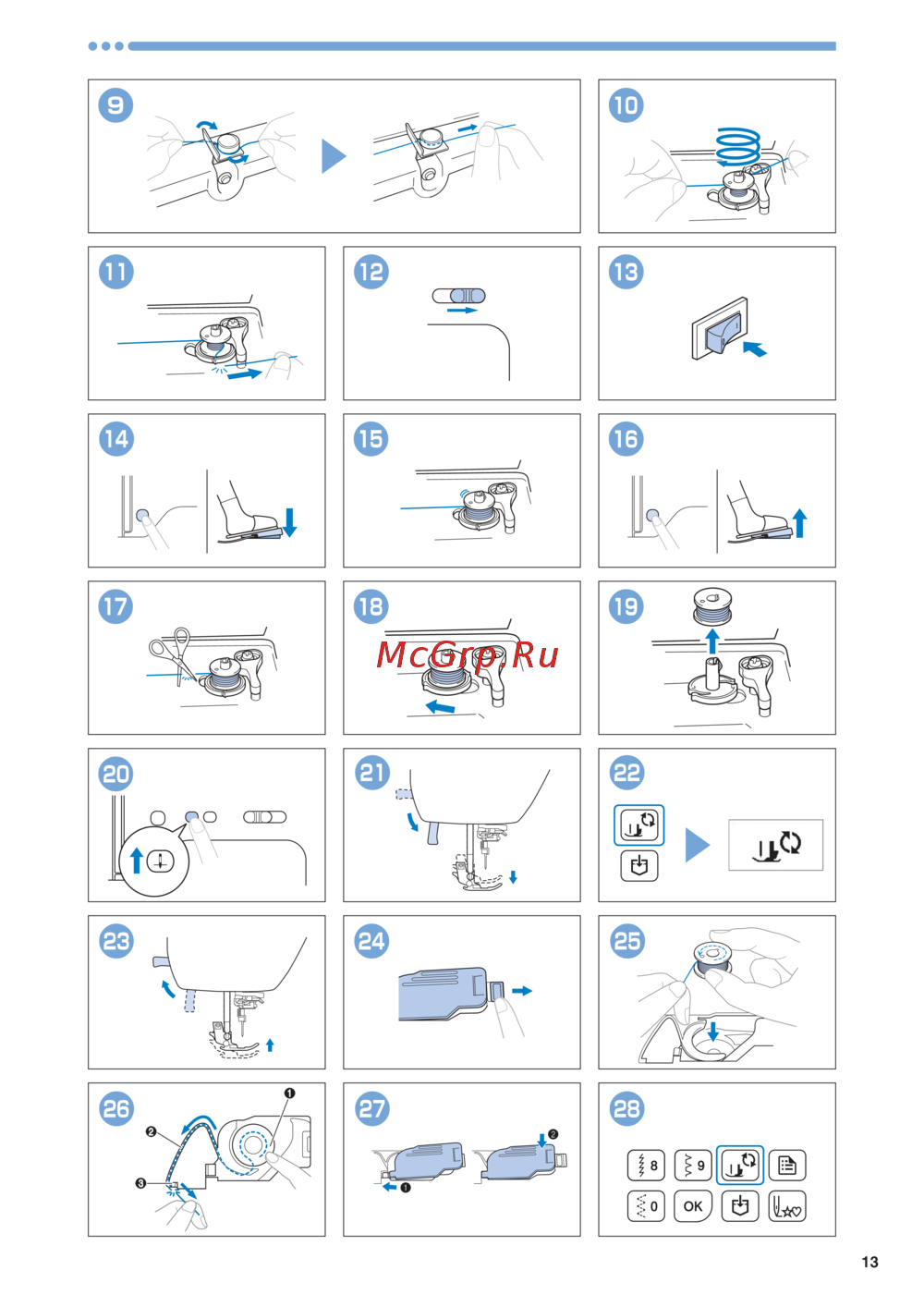 9

10

11

12

13

14

15

16

17

18

McGrp.Ru

19

20

21

22

23

24

25

26

❶

❷

❸

27

❶

❷

28

8

9

0

OK

13