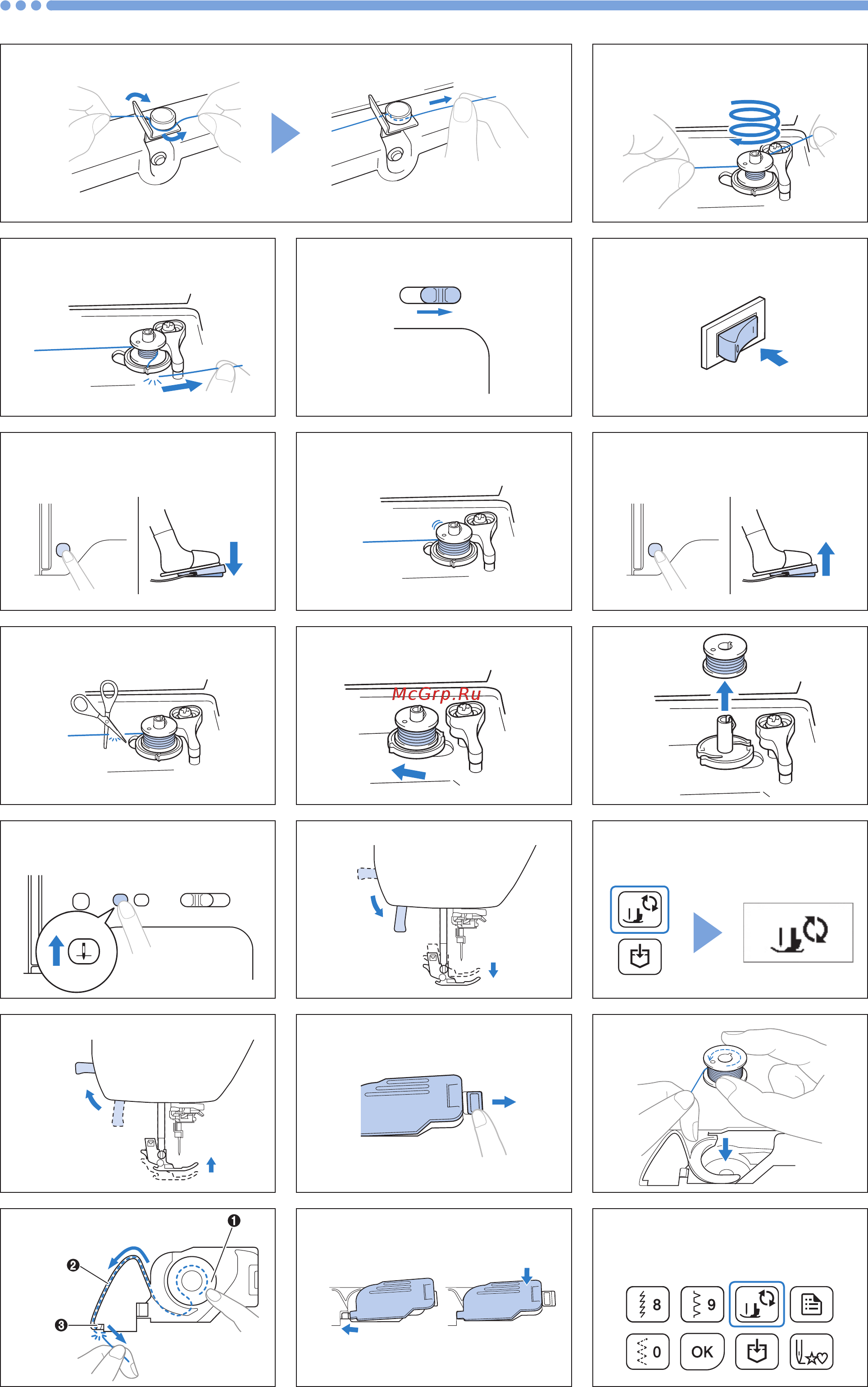 McGrp.Ru

❶
❷
❸

8
9
0
OK