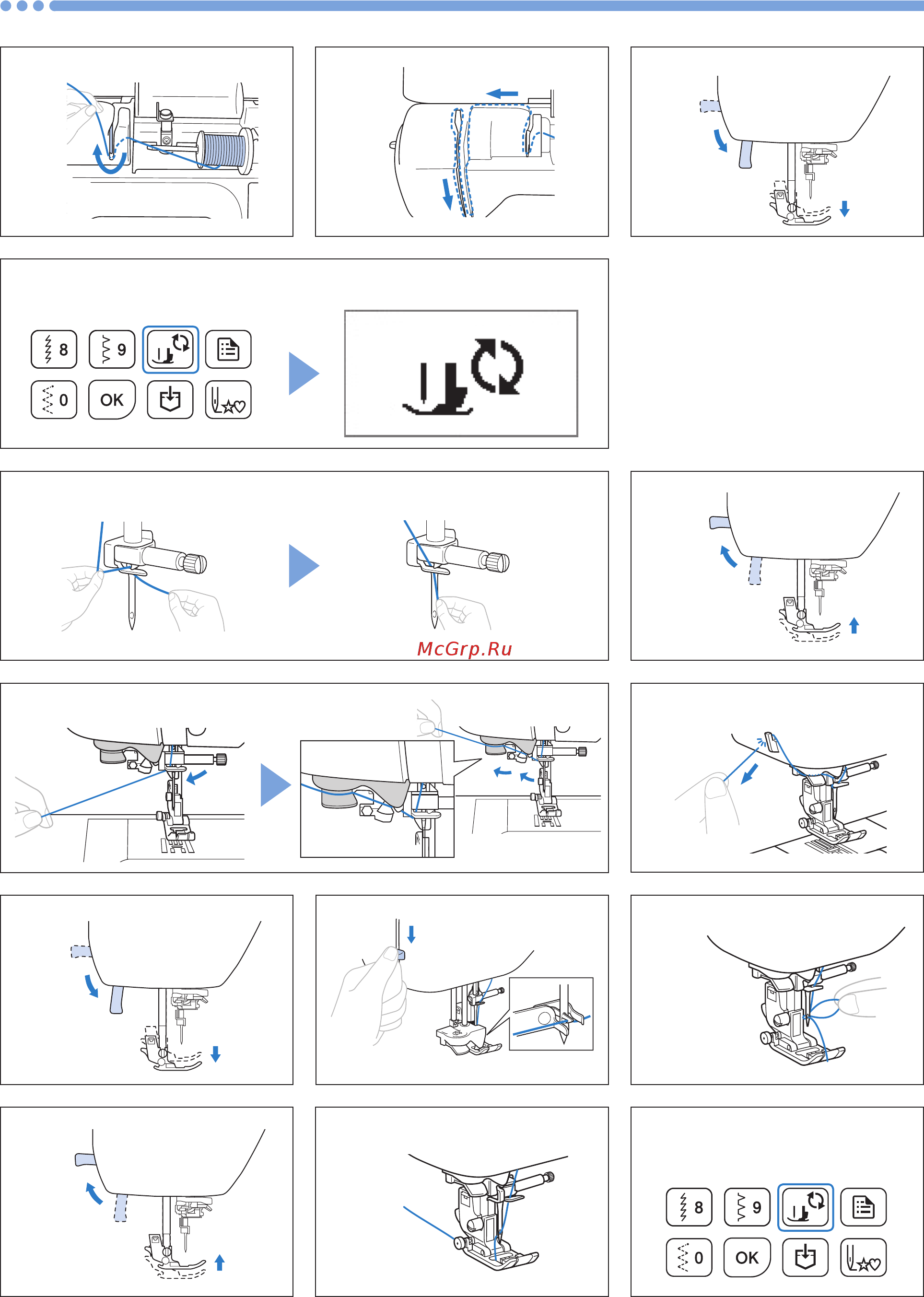 8
9
0
OK

McGrp.Ru

8
9
0
OK