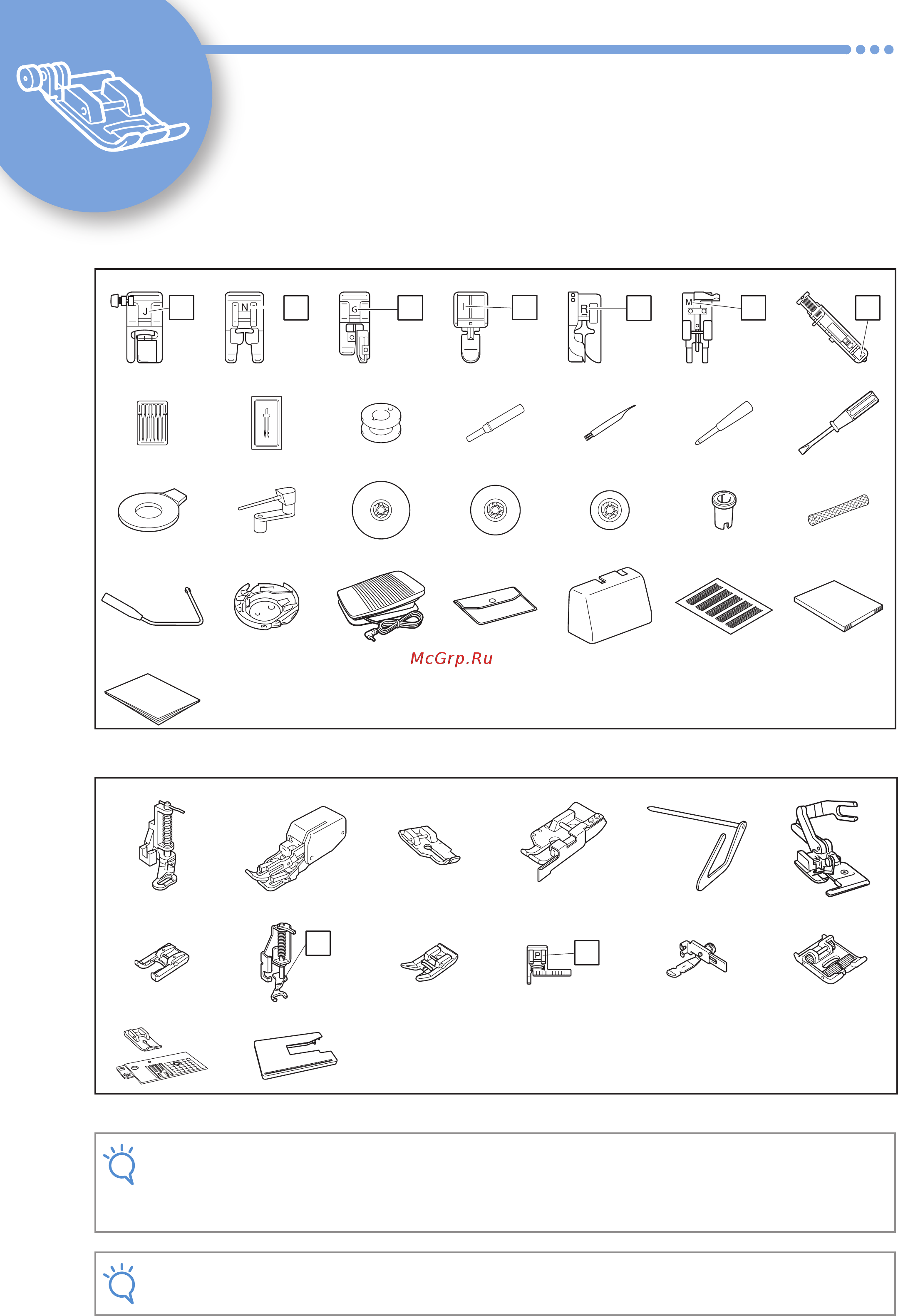 J

N

G

I

R

M

McGrp.Ru

P