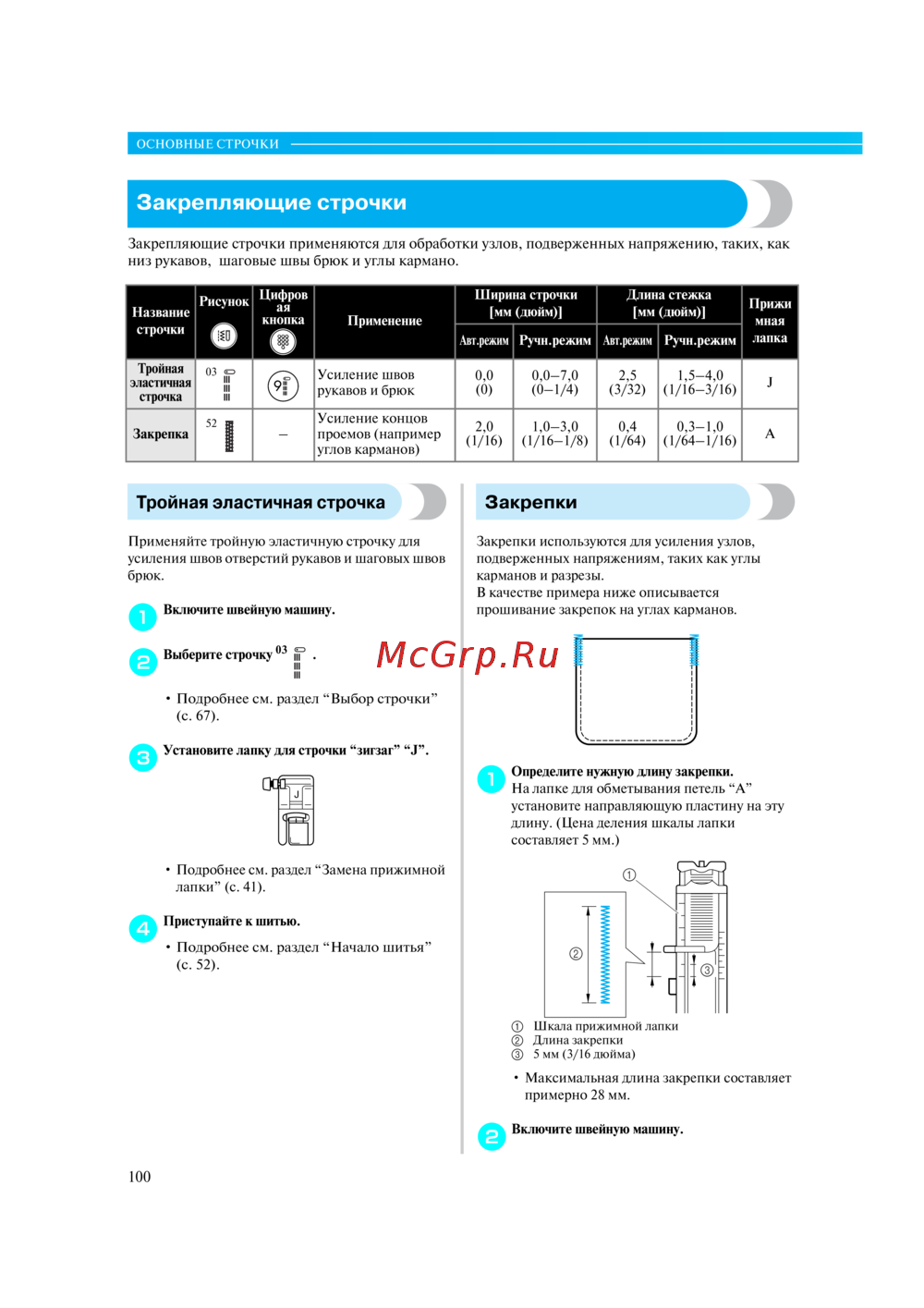 ОСНОВНЫЕ СТРОЧКИ

Закрепляющие строчки

Закрепляющие строчки применяются для обработки узлов, подверженных напряжению, таких, как низ рукавов, шаговые швы брюк и углы кармано.

| Название строчки | Рисунок | Цифровая кнопка | Применение | Ширина строчки [мм (дюйм)] Авт.режим | Ширина строчки [мм (дюйм)] Ручн.режим | Длина стежка [мм (дюйм)] Авт.режим | Длина стежка [мм (дюйм)] Ручн.режим | Прижимная лапка |
|---|---|---|---|---|---|---|---|---|
| Тройная эластичная строчка | 03 | 9 | Усиление швов рукавов и брюк | 0,0 (0) | 0,0–7,0 (0–1/4) | 2,5 (3/32) | 1,5–4,0 (1/16–3/16) | J |
| Закрепка | 52 | – | Усиление концов проемов (например углов карманов) | 2,0 (1/16) | 1,0–3,0 (1/16–1/8) | 0,4 (1/64) | 0,3–1,0 (1/64–1/16) | A |

Тройная эластичная строчка

Применяйте тройную эластичную строчку для усиления швов отверстий рукавов и шаговых швов брюк.

1 Включите швейную машину.

2 Выберите строчку 03 .

• Подробнее см. раздел “Выбор строчки” (с. 67).

3 Установите лапку для строчки “зигзаг” “J”.

J

• Подробнее см. раздел “Замена прижимной лапки” (с. 41).

4 Приступайте к шитью.

• Подробнее см. раздел “Начало шитья” (с. 52).

Закрепки

Закрепки используются для усиления узлов, подверженных напряжениям, таких как углы карманов и разрезы.
В качестве примера ниже описывается прошивание закрепок на углах карманов.

McGrp.Ru

1 Определите нужную длину закрепки.
На лапке для обметывания петель “A” установите направляющую пластину на эту длину. (Цена деления шкалы лапки составляет 5 мм.)

①
②
③

① Шкала прижимной лапки
② Длина закрепки
③ 5 мм (3/16 дюйма)

• Максимальная длина закрепки составляет примерно 28 мм.

2 Включите швейную машину.

100