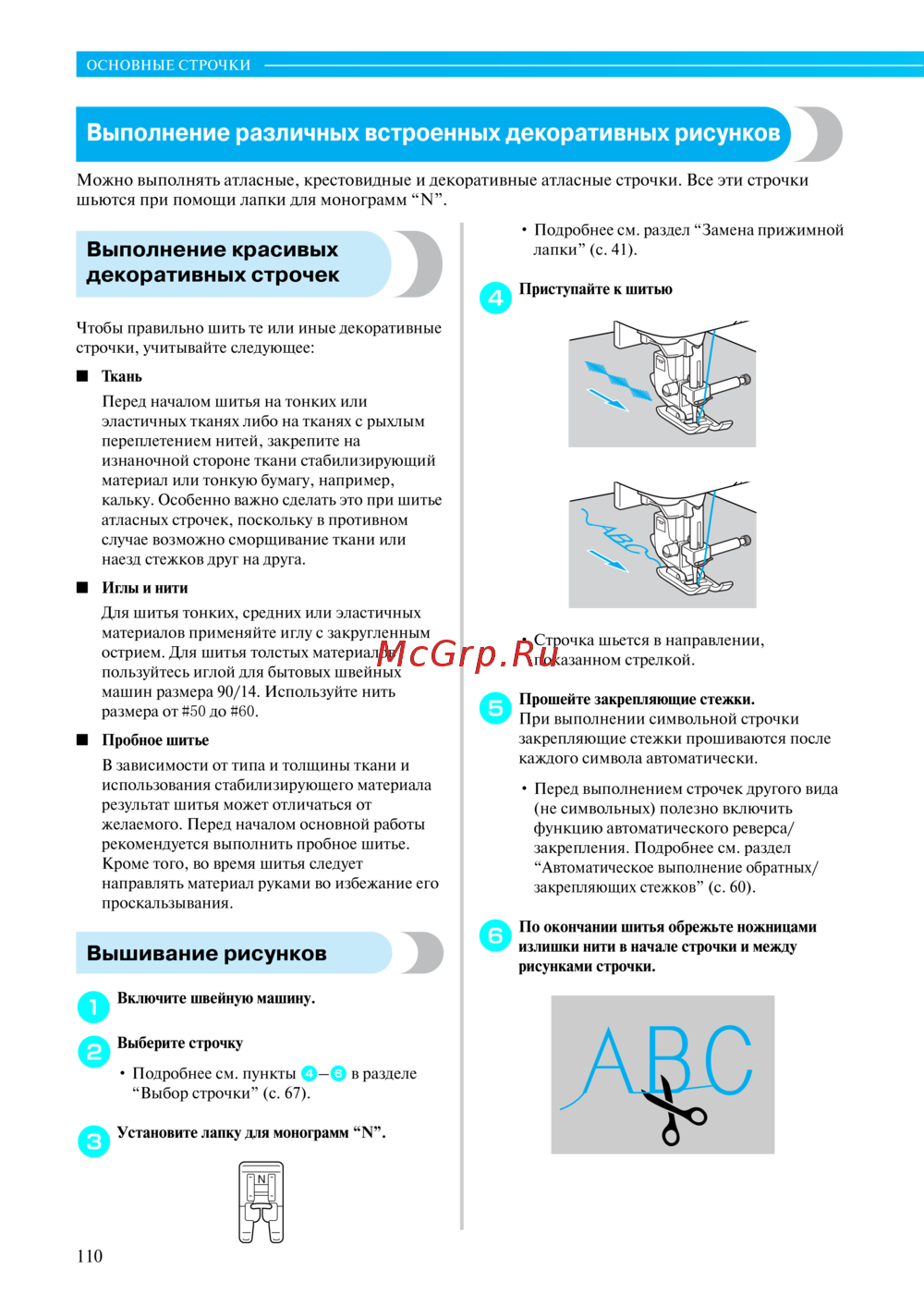 ОСНОВНЫЕ СТРОЧКИ

Выполнение различных встроенных декоративных рисунков

Можно выполнять атласные, крестовидные и декоративные атласные строчки. Все эти строчки шьются при помощи лапки для монограмм “N”.

Выполнение красивых декоративных строчек

Чтобы правильно шить те или иные декоративные строчки, учитывайте следующее:

■ Ткань

Перед началом шитья на тонких или эластичных тканях либо на тканях с рыхлым переплетением нитей, закрепите на изнаночной стороне ткани стабилизирующий материал или тонкую бумагу, например, кальку. Особенно важно сделать это при шитье атласных строчек, поскольку в противном случае возможно сморщивание ткани или наезд стежков друг на друга.

■ Иглы и нити

Для шитья тонких, средних или эластичных материалов применяйте иглу с закругленным острием. Для шитья толстых материалов пользуйтесь иглой для бытовых швейных машин размера 90/14. Используйте нить размера от #50 до #60.

■ Пробное шитье

В зависимости от типа и толщины ткани и использования стабилизирующего материала результат шитья может отличаться от желаемого. Перед началом основной работы рекомендуется выполнить пробное шитье. Кроме того, во время шитья следует направлять материал руками во избежание его проскальзывания.

Вышивание рисунков

1 Включите швейную машину.

2 Выберите строчку

• Подробнее см. пункты 4–6 в разделе “Выбор строчки” (с. 67).

3 Установите лапку для монограмм “N”.

N

• Подробнее см. раздел “Замена прижимной лапки” (с. 41).

4 Приступайте к шитью

ABC

• Строчка шьется в направлении, показанном стрелкой.

McGrp.Ru

5 Прошейте закрепляющие стежки.
При выполнении символьной строчки закрепляющие стежки прошиваются после каждого символа автоматически.

• Перед выполнением строчек другого вида (не символьных) полезно включить функцию автоматического реверса/закрепления. Подробнее см. раздел “Автоматическое выполнение обратных/закрепляющих стежков” (с. 60).

6 По окончании шитья обрежьте ножницами излишки нити в начале строчки и между рисунками строчки.

ABC

110