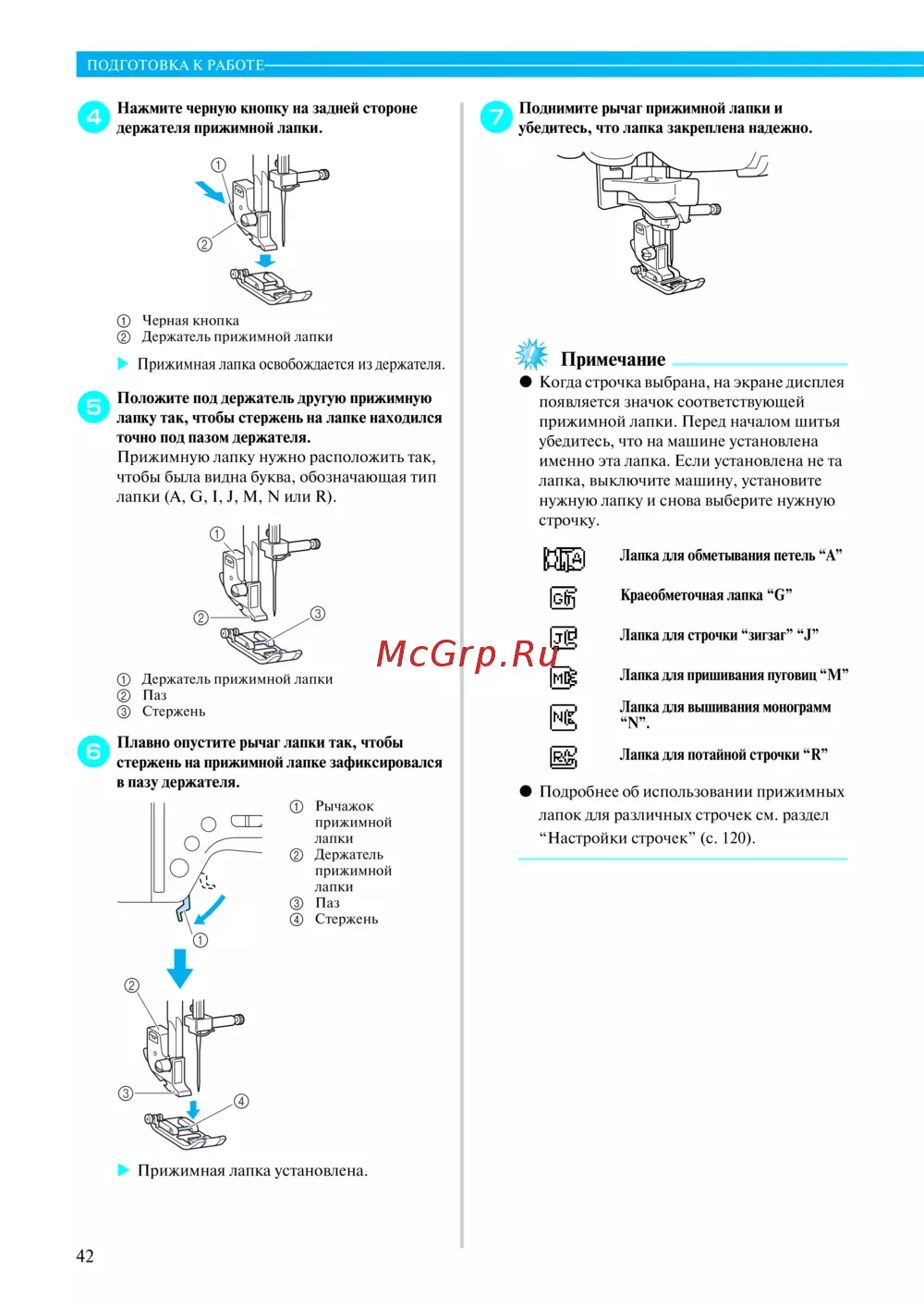 ПОДГОТОВКА К РАБОТЕ

4 Нажмите черную кнопку на задней стороне держателя прижимной лапки.

① Черная кнопка
② Держатель прижимной лапки

▶ Прижимная лапка освобождается из держателя.

5 Положите под держатель другую прижимную лапку так, чтобы стержень на лапке находился точно под пазом держателя.
Прижимную лапку нужно расположить так, чтобы была видна буква, обозначающая тип лапки (A, G, I, J, M, N или R).

① Держатель прижимной лапки
② Паз
③ Стержень

6 Плавно опустите рычаг лапки так, чтобы стержень на прижимной лапке зафиксировался в пазу держателя.

① Рычажок прижимной лапки
② Держатель прижимной лапки
③ Паз
④ Стержень

▶ Прижимная лапка установлена.

7 Поднимите рычаг прижимной лапки и убедитесь, что лапка закреплена надежно.

Примечание
● Когда строчка выбрана, на экране дисплея появляется значок соответствующей прижимной лапки. Перед началом шитья убедитесь, что на машине установлена именно эта лапка. Если установлена не та лапка, выключите машину, установите нужную лапку и снова выберите нужную строчку.

Лапка для обметывания петель “A”
Краеобметочная лапка “G”
Лапка для строчки “зигзаг” “J”
Лапка для пришивания пуговиц “M”
Лапка для вышивания монограмм “N”.
Лапка для потайной строчки “R”

● Подробнее об использовании прижимных лапок для различных строчек см. раздел “Настройки строчек” (с. 120).

McGrp.Ru

42