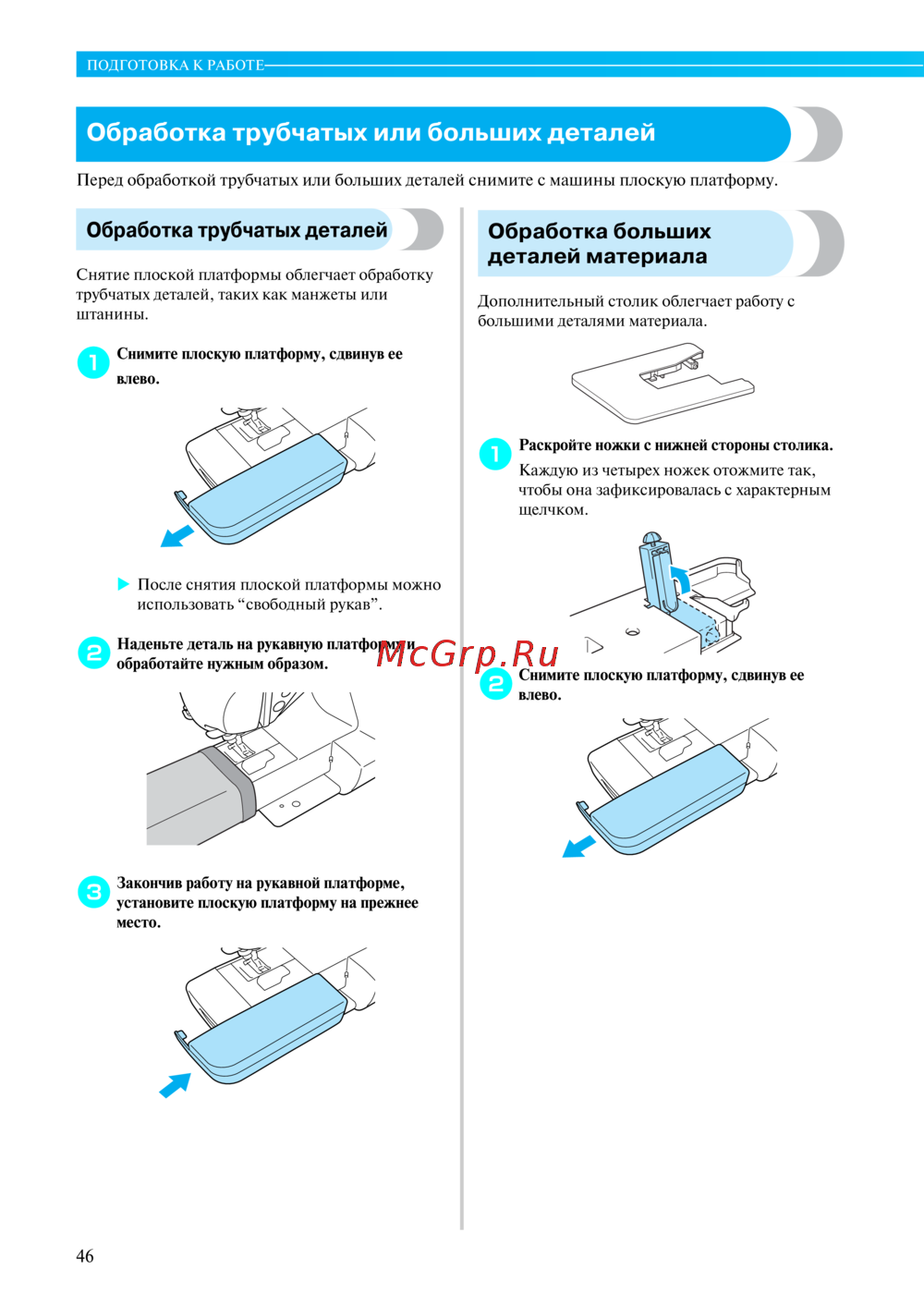 ПОДГОТОВКА К РАБОТЕ

Обработка трубчатых или больших деталей

Перед обработкой трубчатых или больших деталей снимите с машины плоскую платформу.

Обработка трубчатых деталей

Снятие плоской платформы облегчает обработку трубчатых деталей, таких как манжеты или штанины.

1 Снимите плоскую платформу, сдвинув ее влево.

▶ После снятия плоской платформы можно использовать “свободный рукав”.

2 Наденьте деталь на рукавную платформу и обработайте нужным образом.

3 Закончив работу на рукавной платформе, установите плоскую платформу на прежнее место.

Обработка больших деталей материала

Дополнительный столик облегчает работу с большими деталями материала.

1 Раскройте ножки с нижней стороны столика.
Каждую из четырех ножек отожмите так, чтобы она зафиксировалась с характерным щелчком.

McGrp.Ru

2 Снимите плоскую платформу, сдвинув ее влево.

46