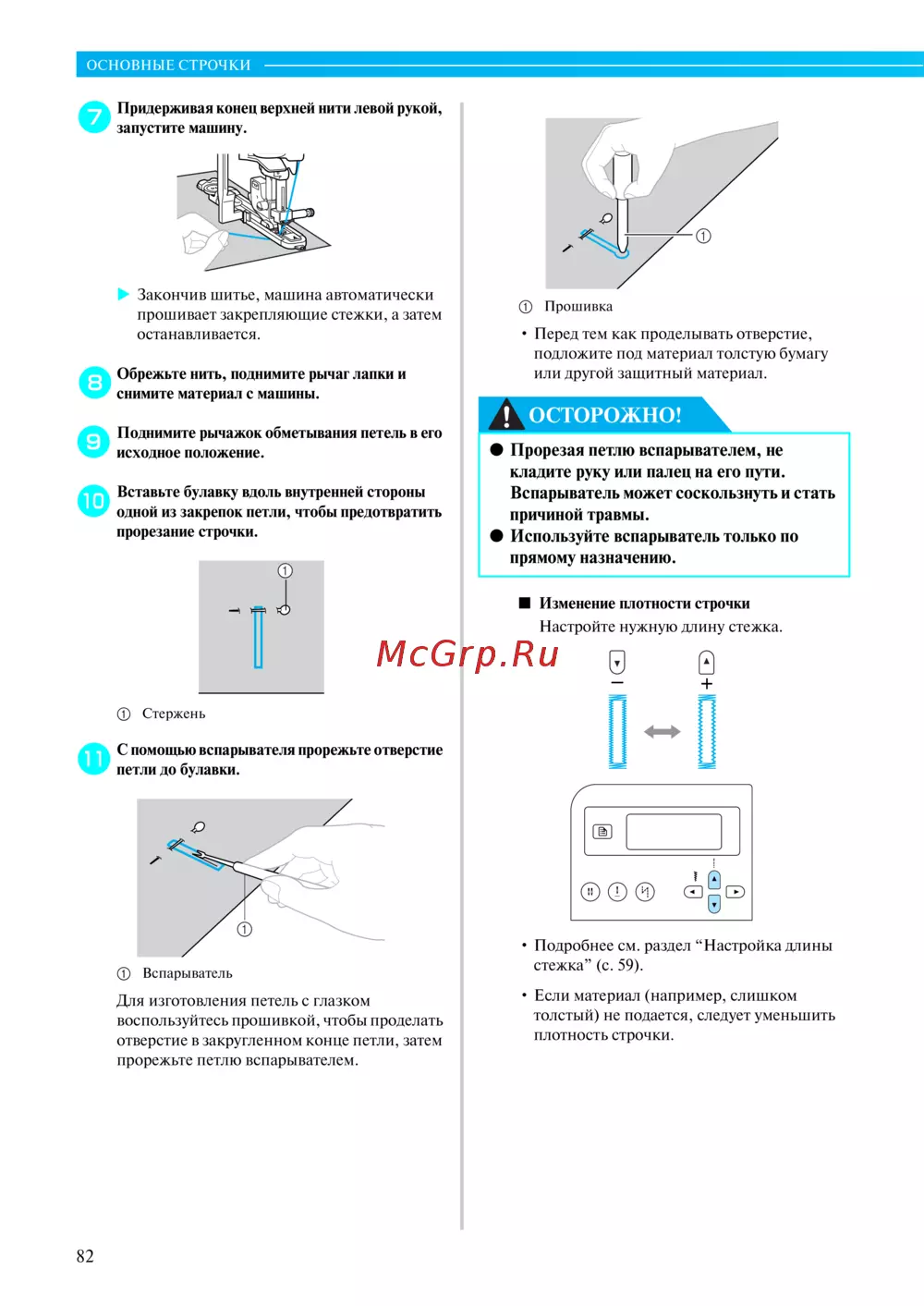 ОСНОВНЫЕ СТРОЧКИ

7 Придерживая конец верхней нити левой рукой, запустите машину.

▶ Закончив шитье, машина автоматически прошивает закрепляющие стежки, а затем останавливается.

8 Обрежьте нить, поднимите рычаг лапки и снимите материал с машины.

9 Поднимите рычажок обметывания петель в его исходное положение.

10 Вставьте булавку вдоль внутренней стороны одной из закрепок петли, чтобы предотвратить прорезание строчки.

①

① Стержень

11 С помощью вспарывателя прорежьте отверстие петли до булавки.

①

① Вспарыватель

Для изготовления петель с глазком воспользуйтесь прошивкой, чтобы проделать отверстие в закругленном конце петли, затем прорежьте петлю вспарывателем.

①

① Прошивка

• Перед тем как проделывать отверстие, подложите под материал толстую бумагу или другой защитный материал.

ОСТОРОЖНО!

● Прорезая петлю вспарывателем, не кладите руку или палец на его пути. Вспарыватель может соскользнуть и стать причиной травмы.
● Используйте вспарыватель только по прямому назначению.

■ Изменение плотности строчки
Настройте нужную длину стежка.

McGrp.Ru

−
+

• Подробнее см. раздел “Настройка длины стежка” (с. 59).

• Если материал (например, слишком толстый) не подается, следует уменьшить плотность строчки.

82