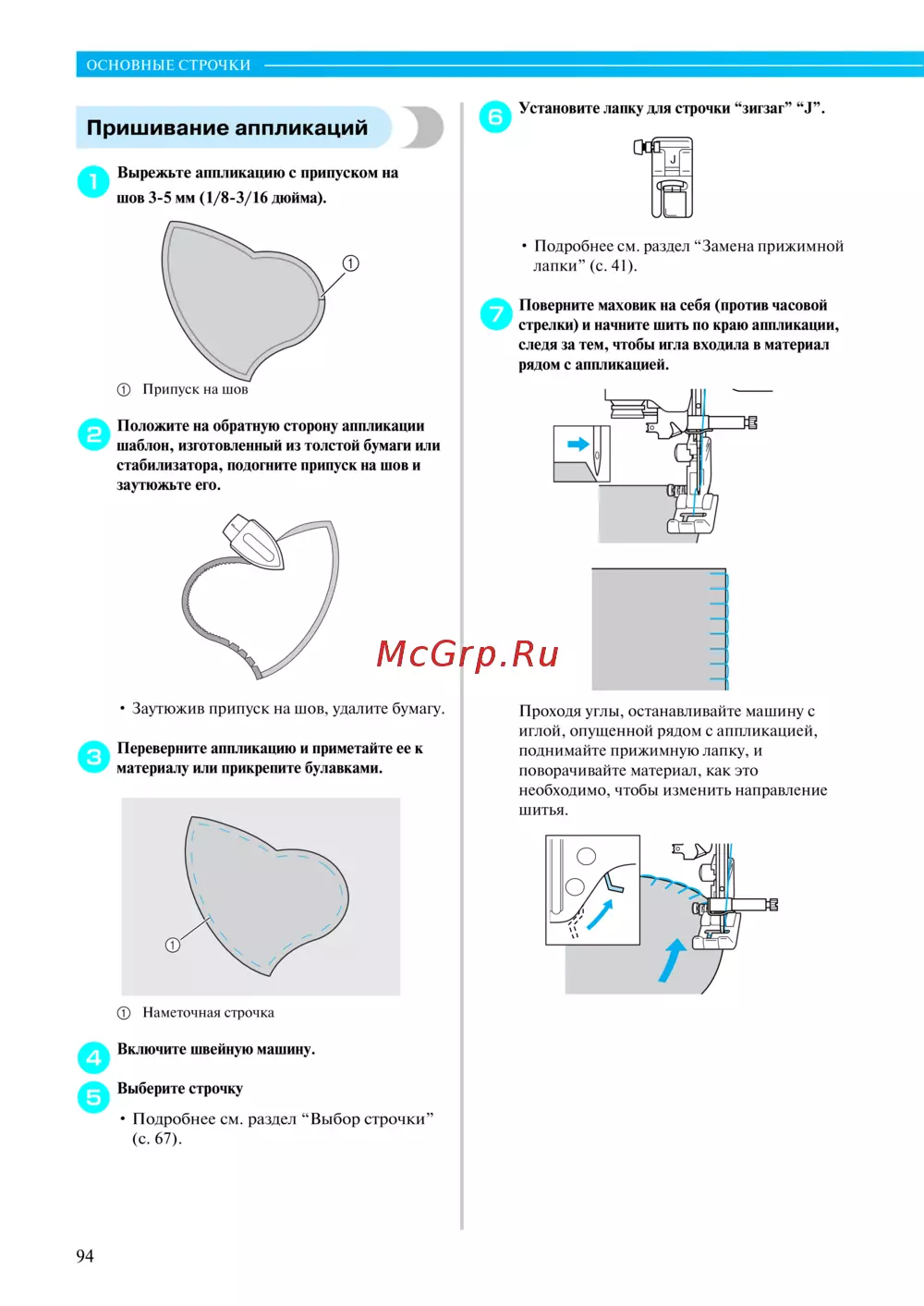 ОСНОВНЫЕ СТРОЧКИ

Пришивание аппликаций

1 Вырежьте аппликацию с припуском на шов 3-5 мм (1/8-3/16 дюйма).

①

① Припуск на шов

2 Положите на обратную сторону аппликации шаблон, изготовленный из толстой бумаги или стабилизатора, подогните припуск на шов и заутюжьте его.

• Заутюжив припуск на шов, удалите бумагу.

3 Переверните аппликацию и приметайте ее к материалу или прикрепите булавками.

①

① Наметочная строчка

4 Включите швейную машину.

5 Выберите строчку

• Подробнее см. раздел “Выбор строчки” (с. 67).

6 Установите лапку для строчки “зигзаг” “J”.

J

• Подробнее см. раздел “Замена прижимной лапки” (с. 41).

7 Поверните маховик на себя (против часовой стрелки) и начните шить по краю аппликации, следя за тем, чтобы игла входила в материал рядом с аппликацией.

McGrp.Ru

Проходя углы, останавливайте машину с иглой, опущенной рядом с аппликацией, поднимайте прижимную лапку, и поворачивайте материал, как это необходимо, чтобы изменить направление шитья.

94