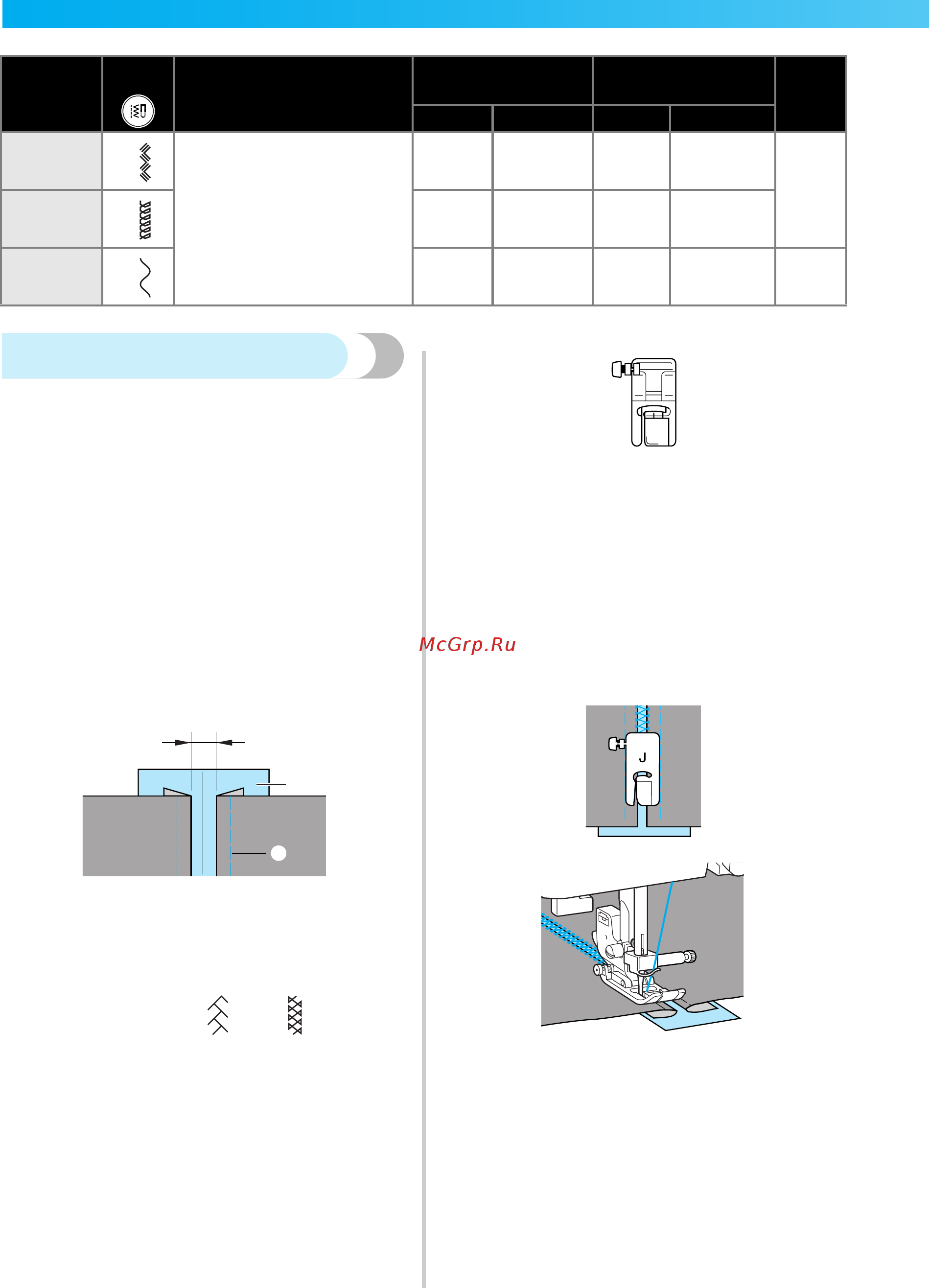 McGrp.Ru

J