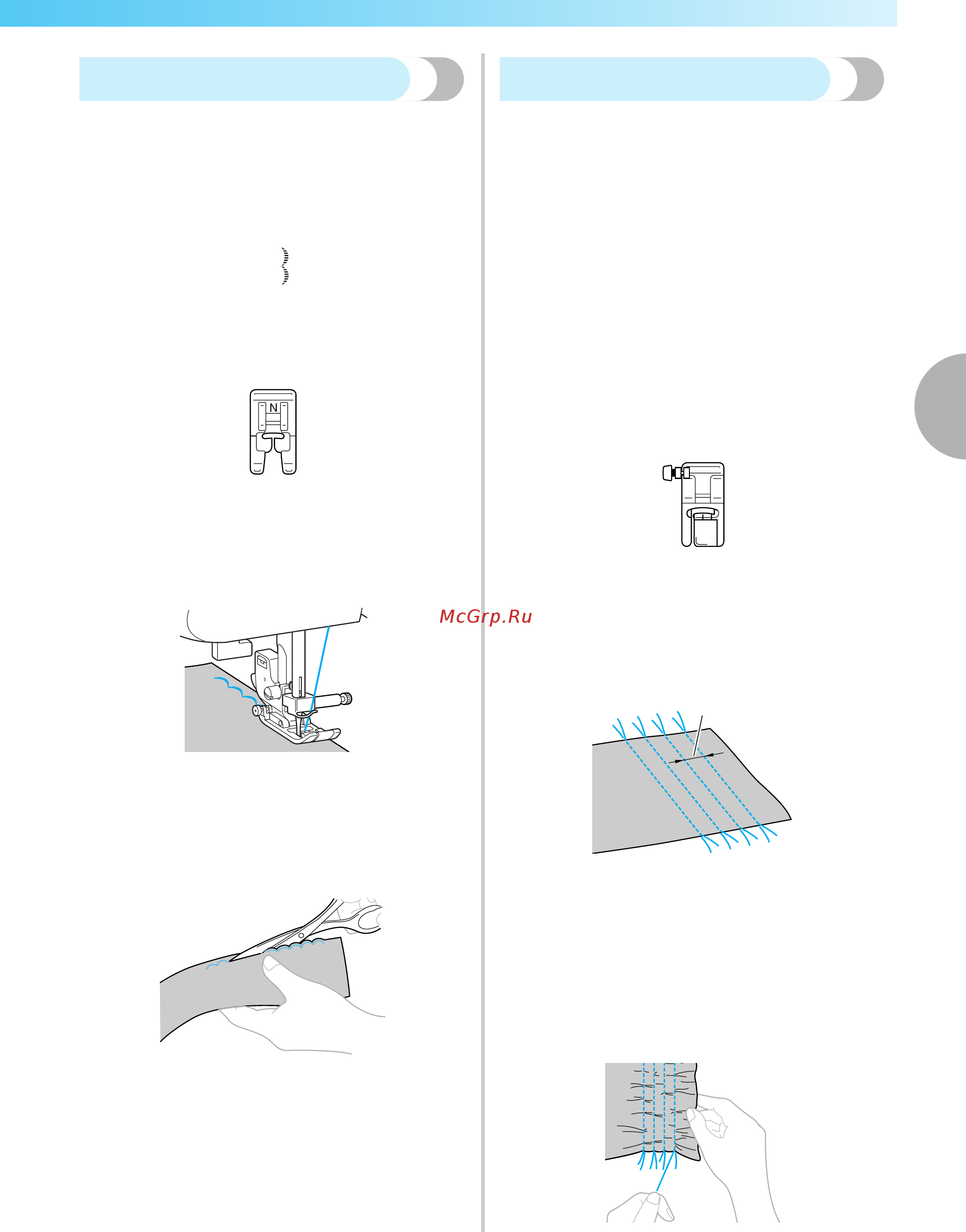 N

McGrp.Ru